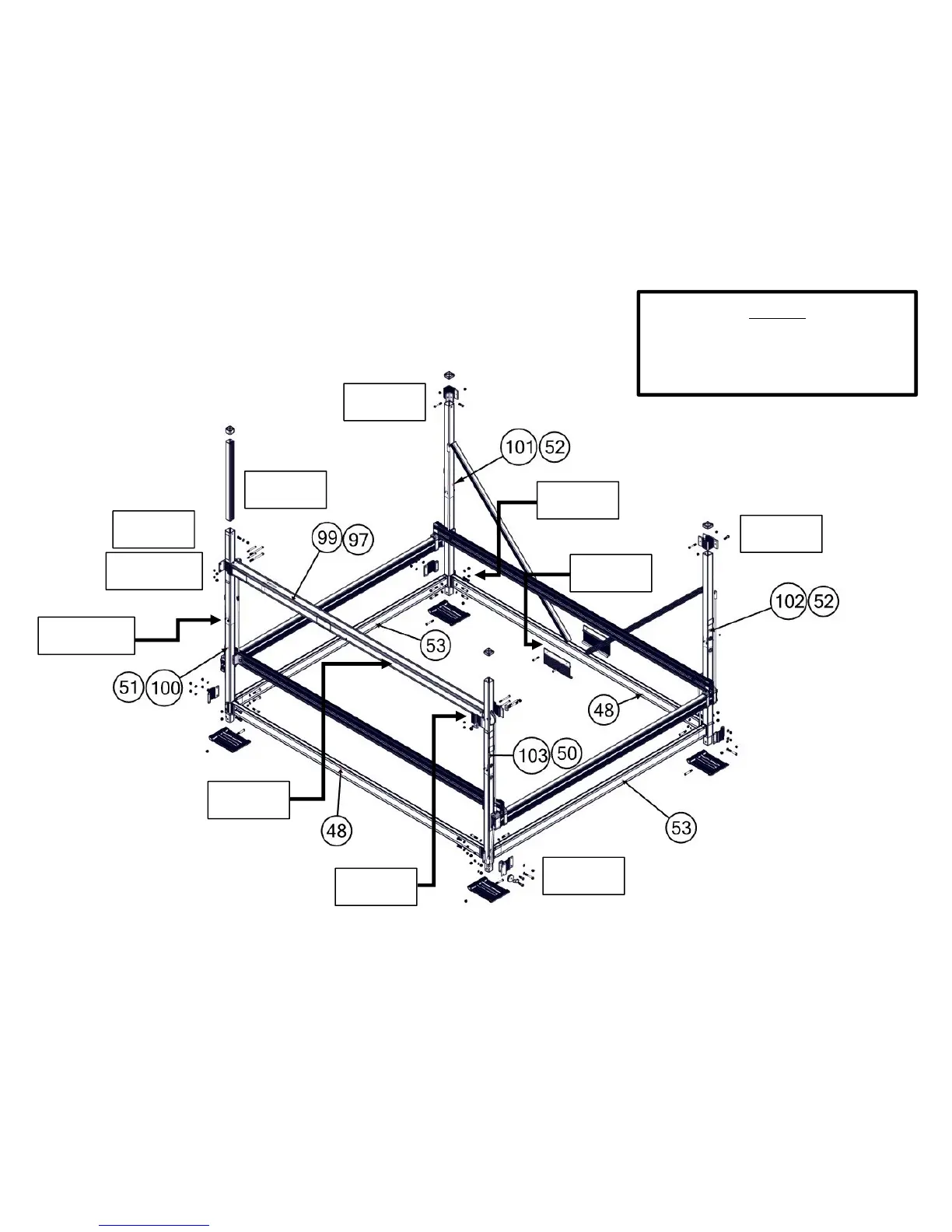 101 52

99 97

102 52

53

51 100

48

103 50

48

53