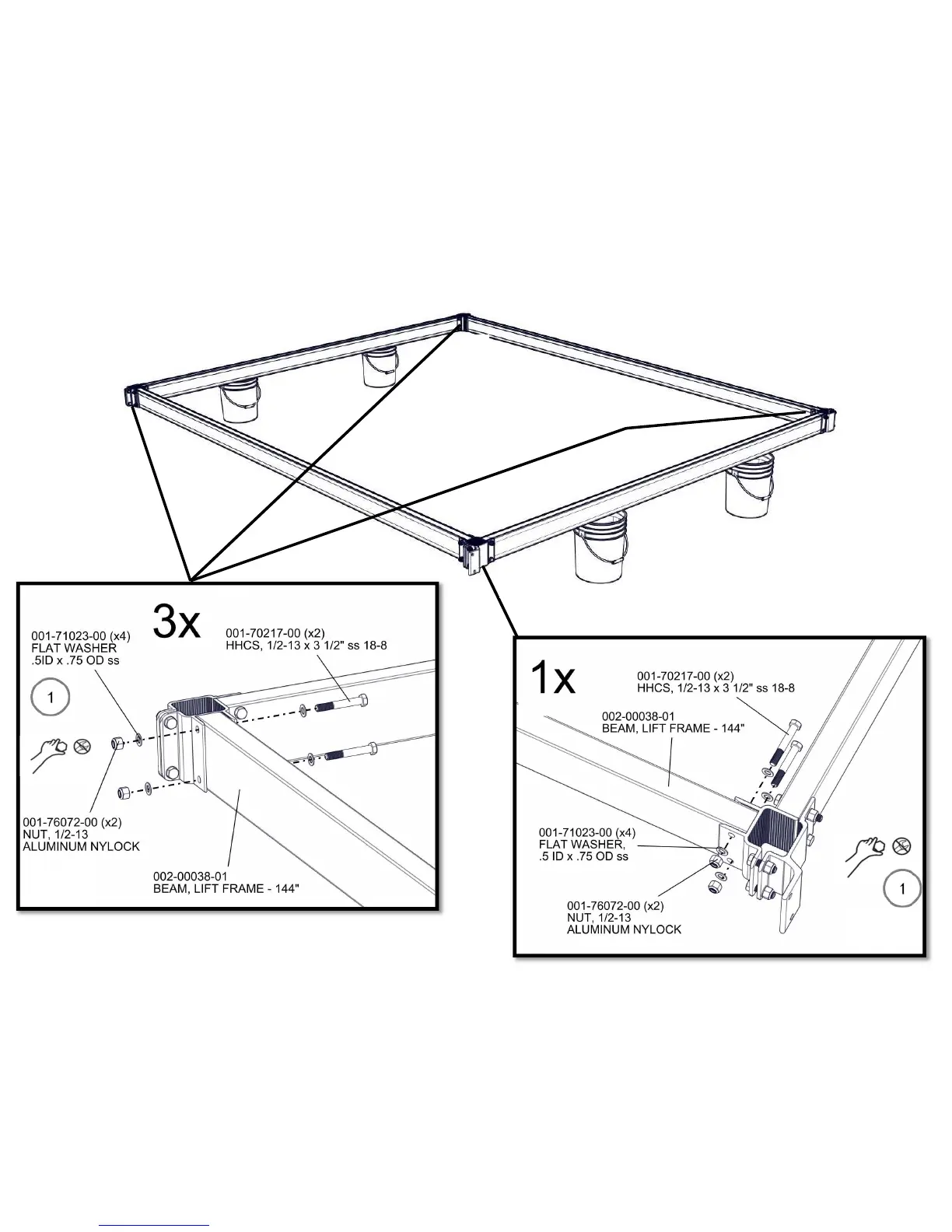 3x

001-71023-00 (x4)
FLAT WASHER
.5ID x .75 OD ss

001-70217-00 (x2)
HHCS, 1/2-13 x 3 1/2" ss 18-8

1

001-76072-00 (x2)
NUT, 1/2-13
ALUMINUM NYLOCK

002-00038-01
BEAM, LIFT FRAME - 144"

1x

001-70217-00 (x2)
HHCS, 1/2-13 x 3 1/2" ss 18-8

002-00038-01
BEAM, LIFT FRAME - 144"

001-71023-00 (x4)
FLAT WASHER,
.5 ID x .75 OD ss

001-76072-00 (x2)
NUT, 1/2-13
ALUMINUM NYLOCK

1