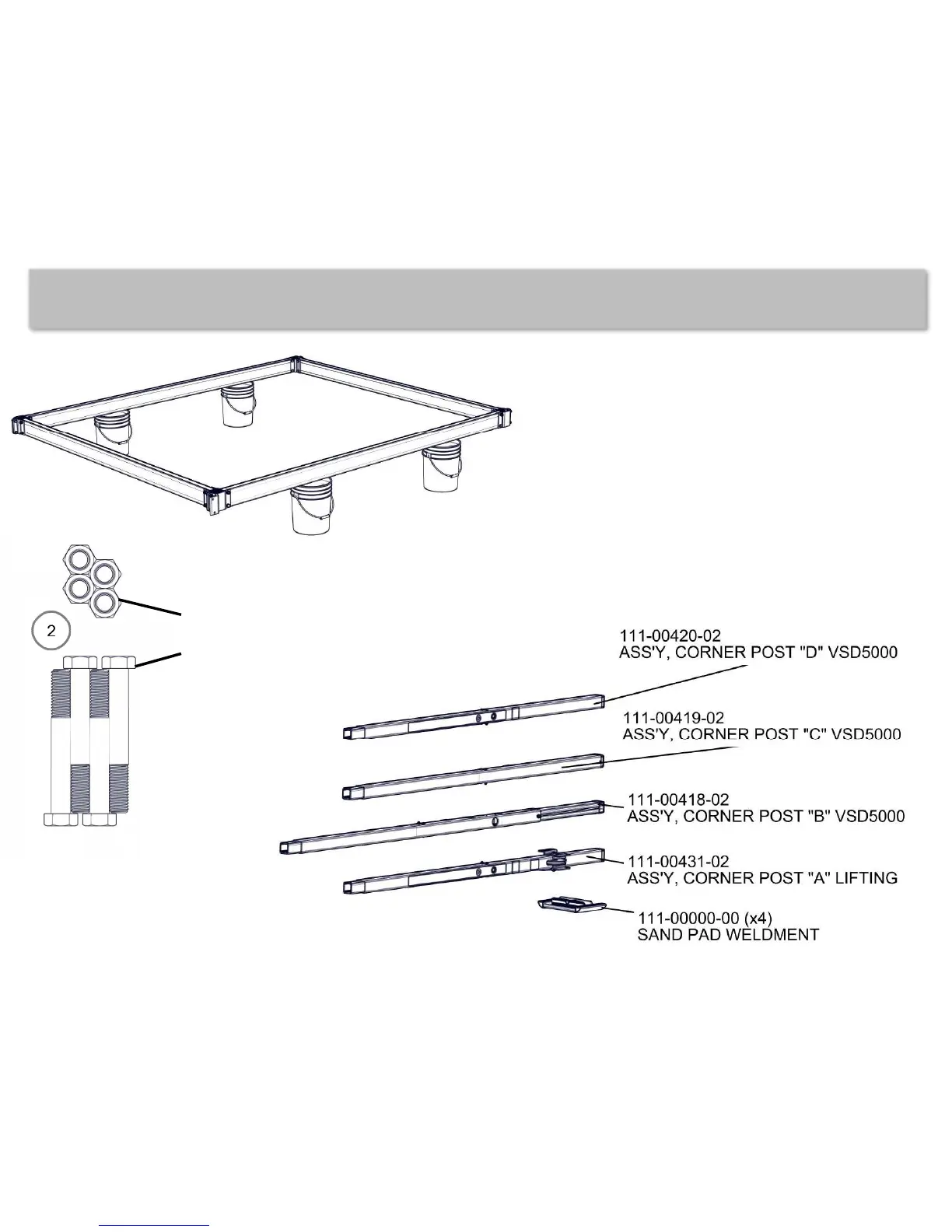 2

111-00420-02
ASS'Y, CORNER POST "D" VSD5000

111-00419-02
ASS'Y, CORNER POST "C" VSD5000

111-00418-02
ASS'Y, CORNER POST "B" VSD5000

111-00431-02
ASS'Y, CORNER POST "A" LIFTING

111-00000-00 (x4)
SAND PAD WELDMENT