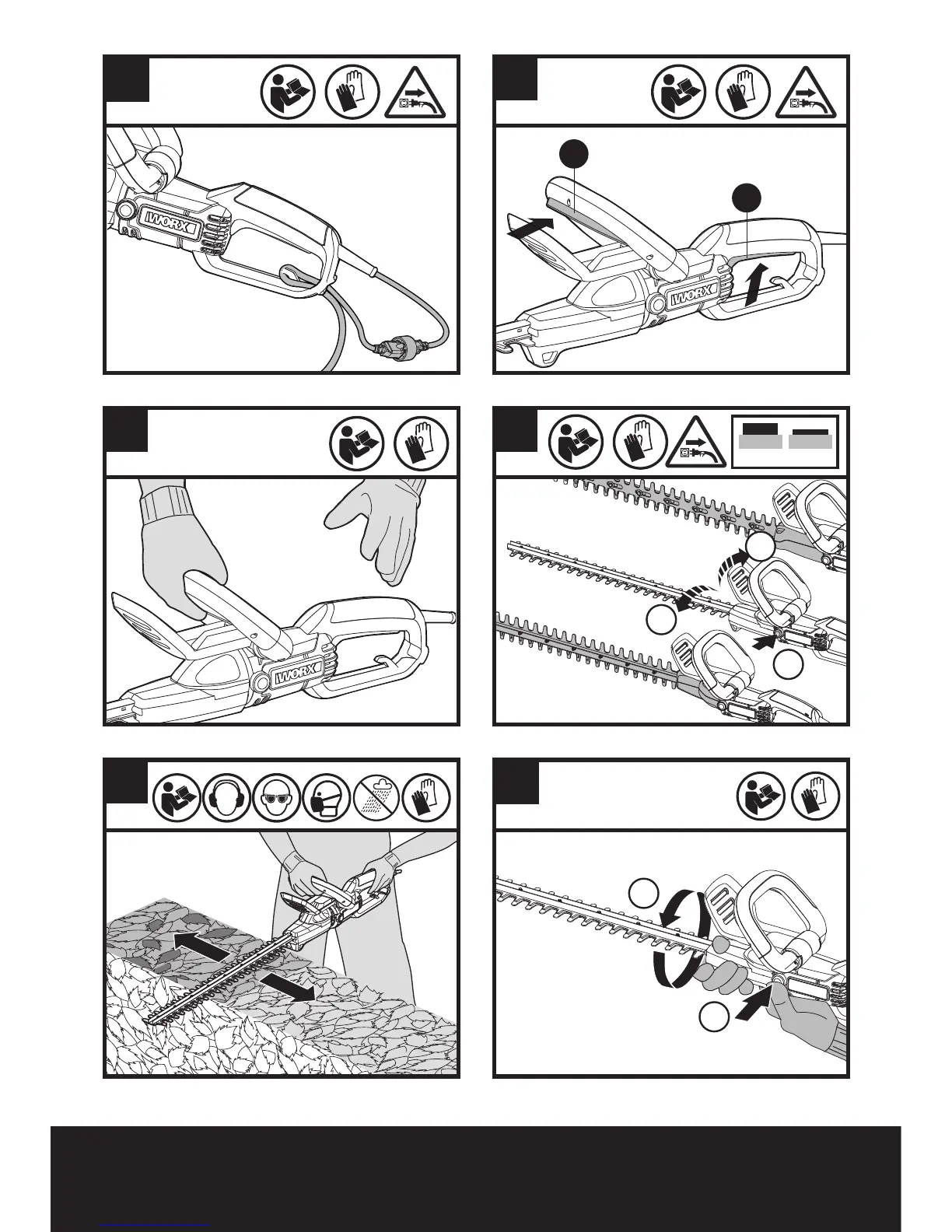 WORX

WORX

WORX