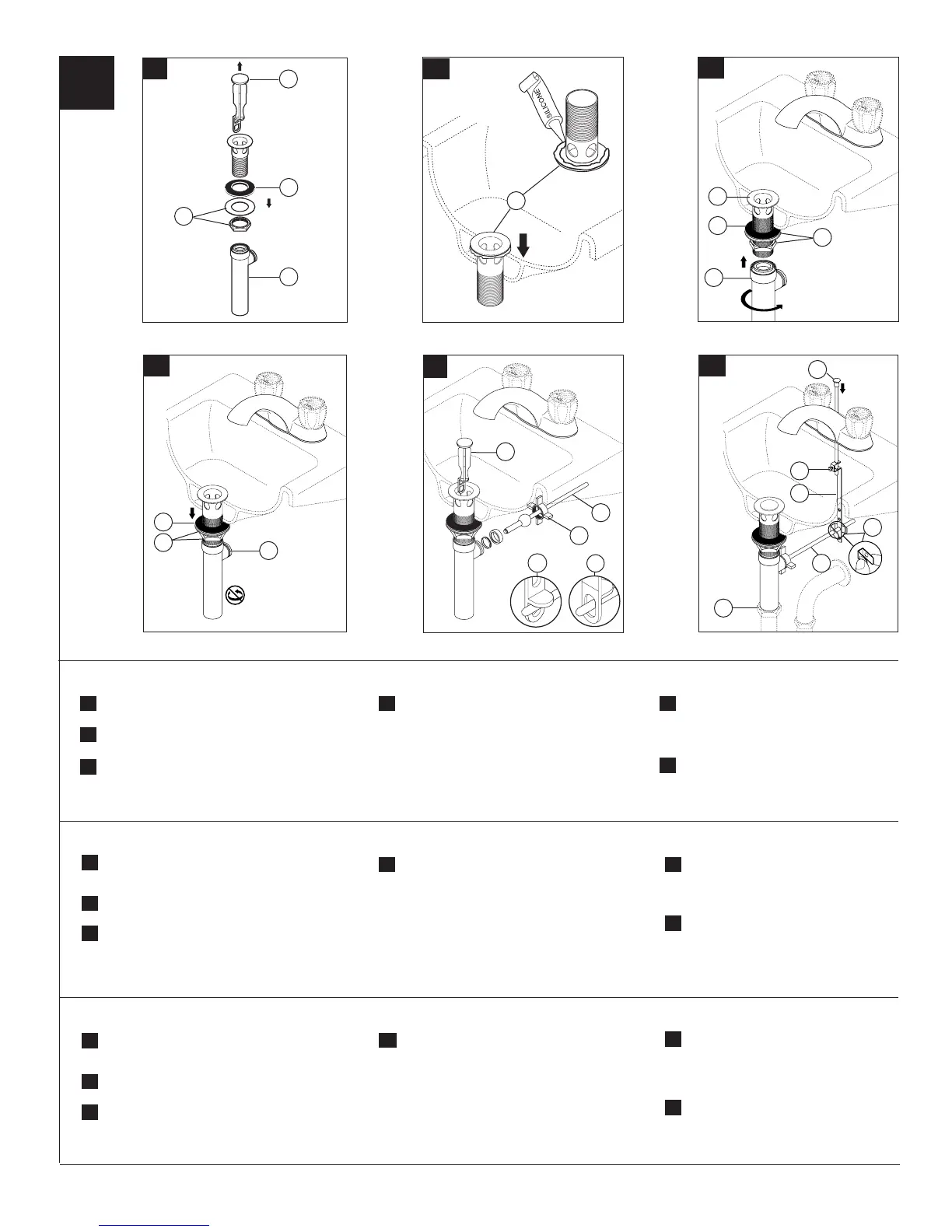 SILICONE