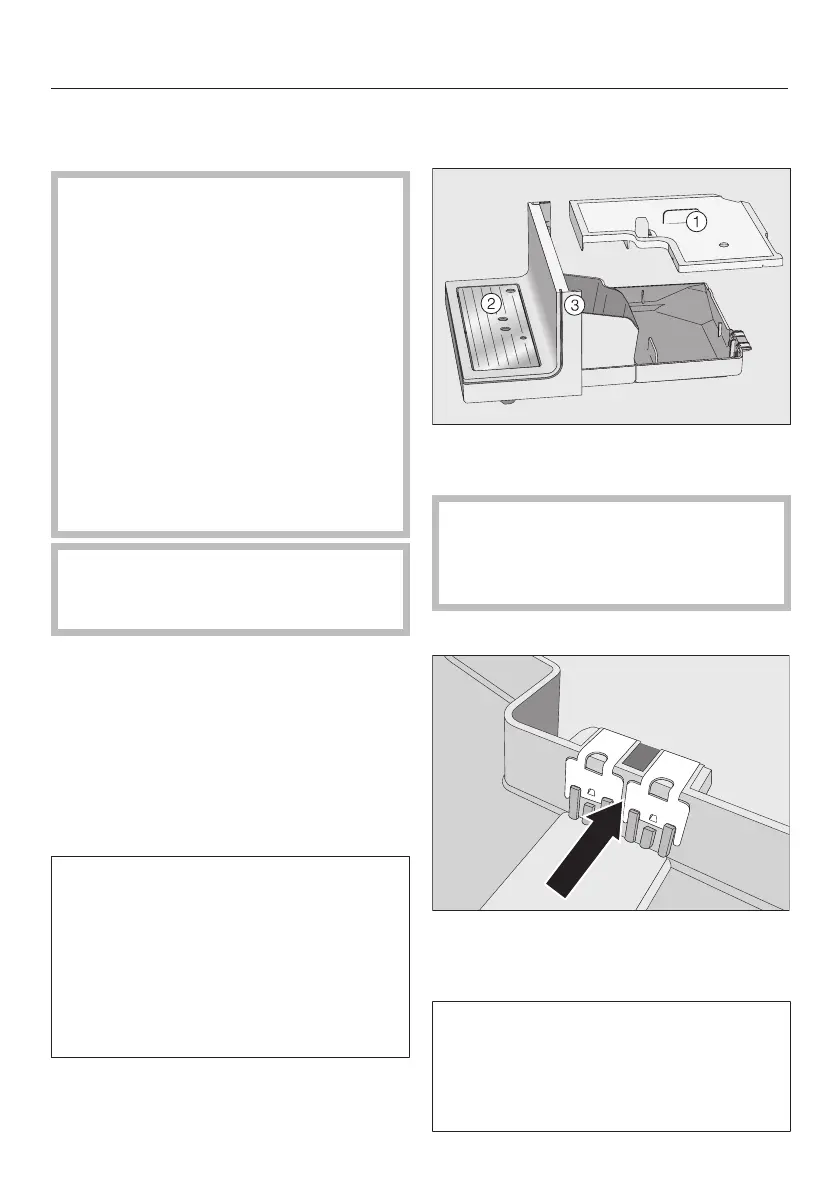 1

2

3