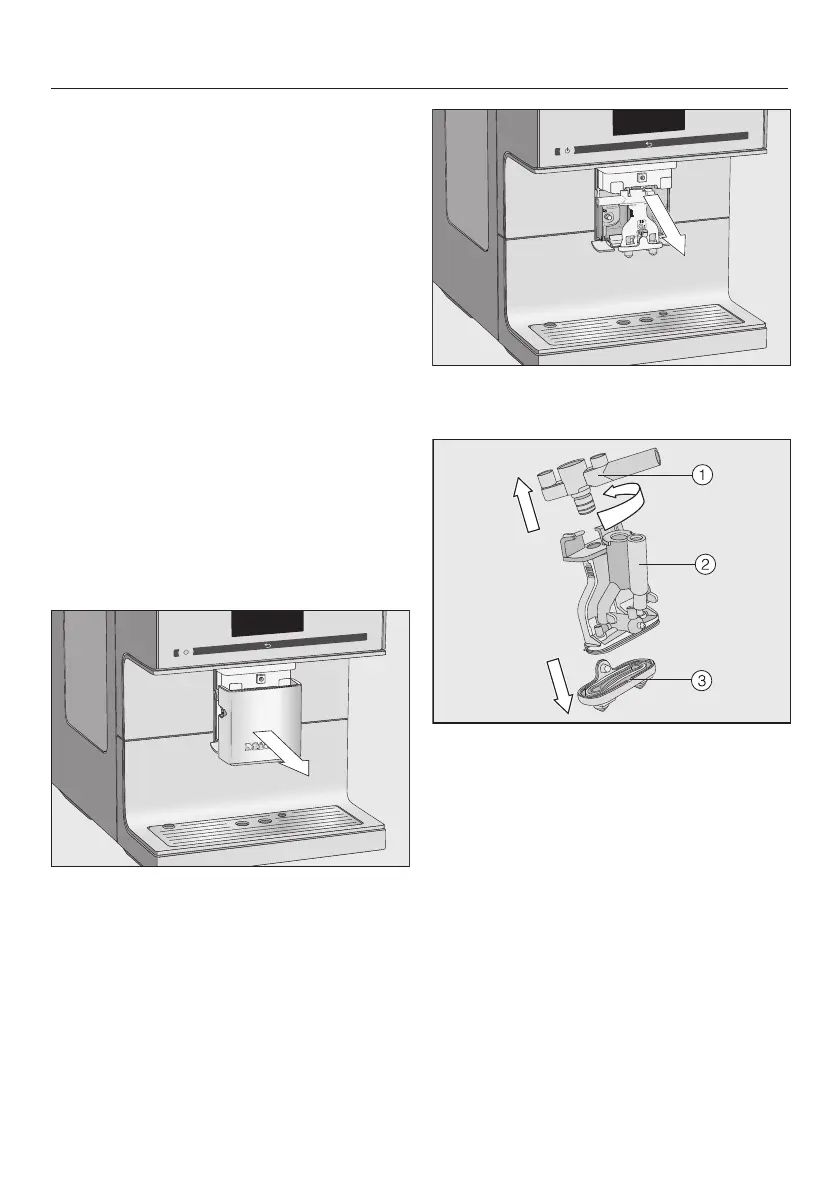 ①

②

③