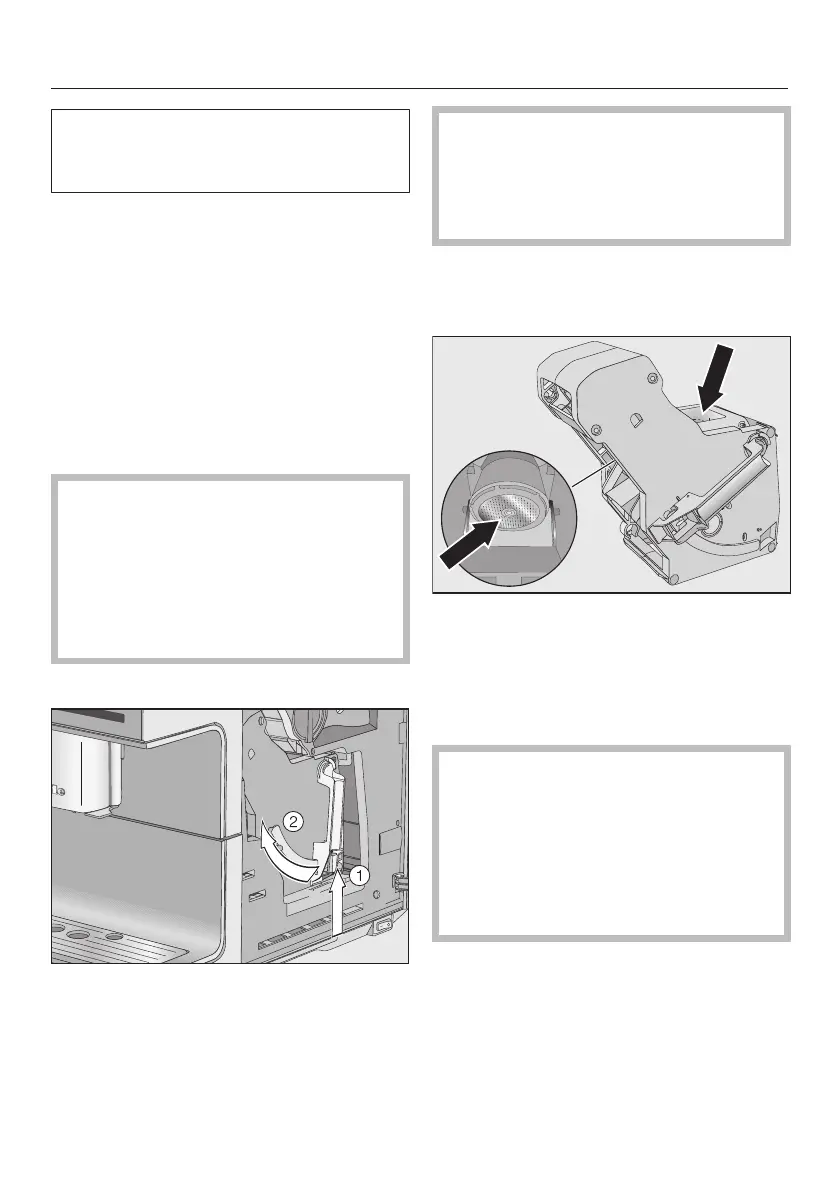 2

1