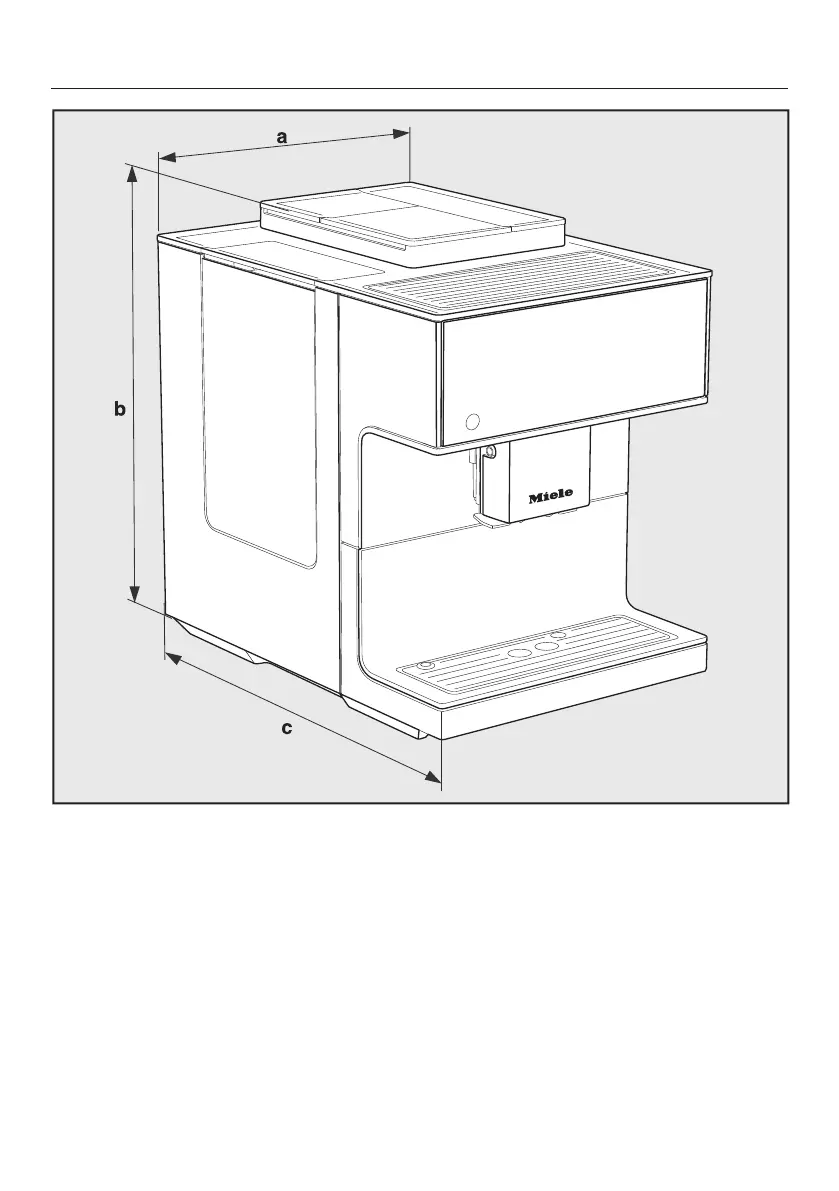 a

b

Miele

c