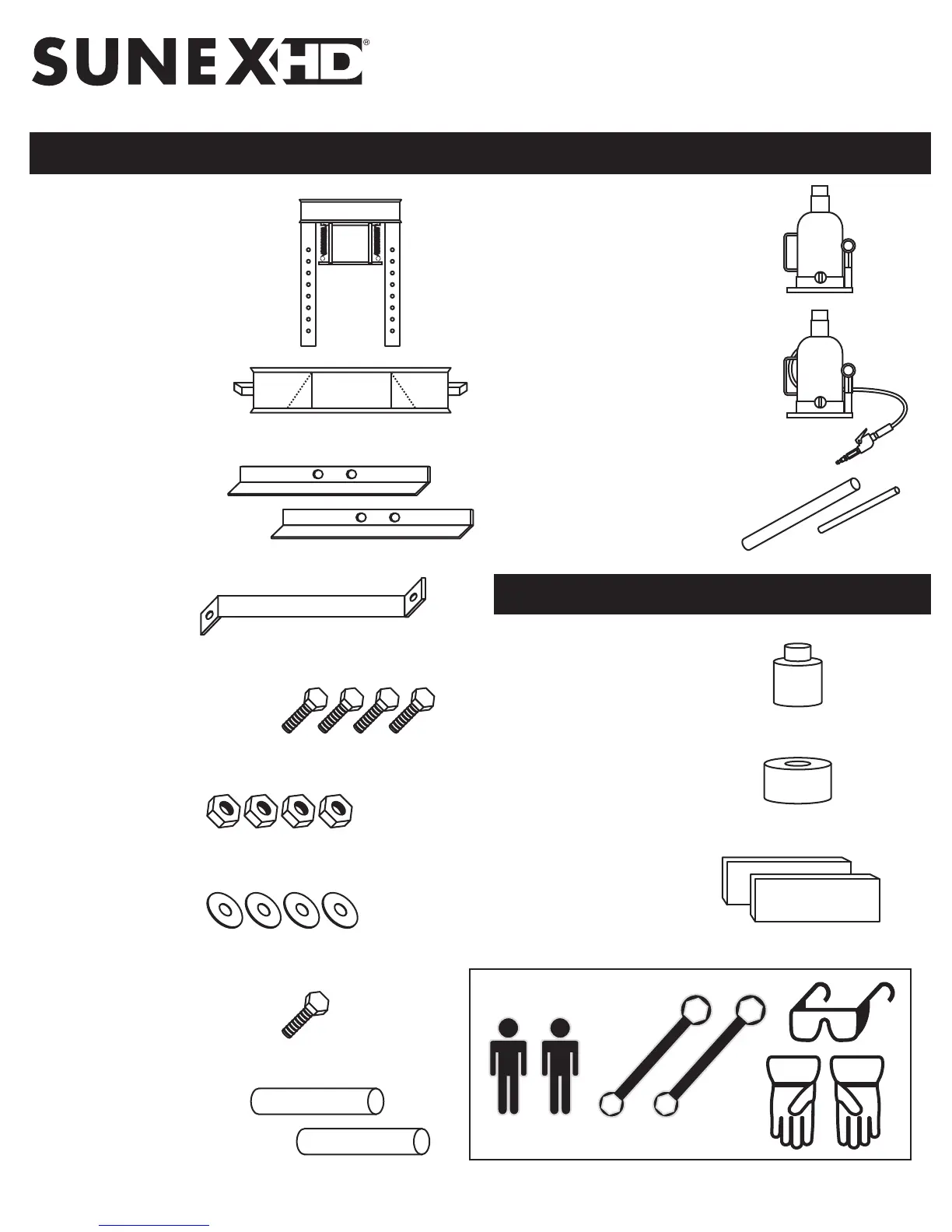 SUNEX HD®