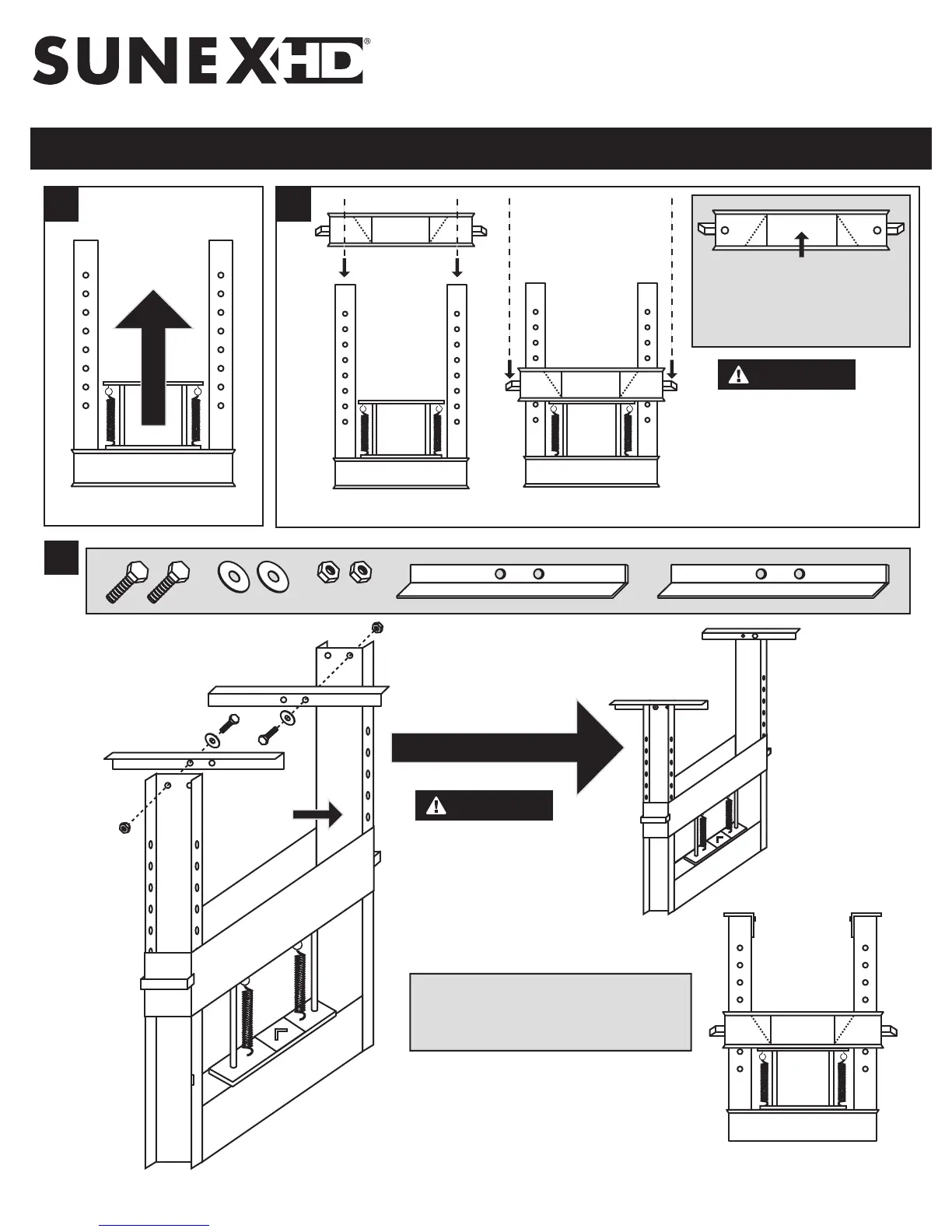 SUNEX HD®