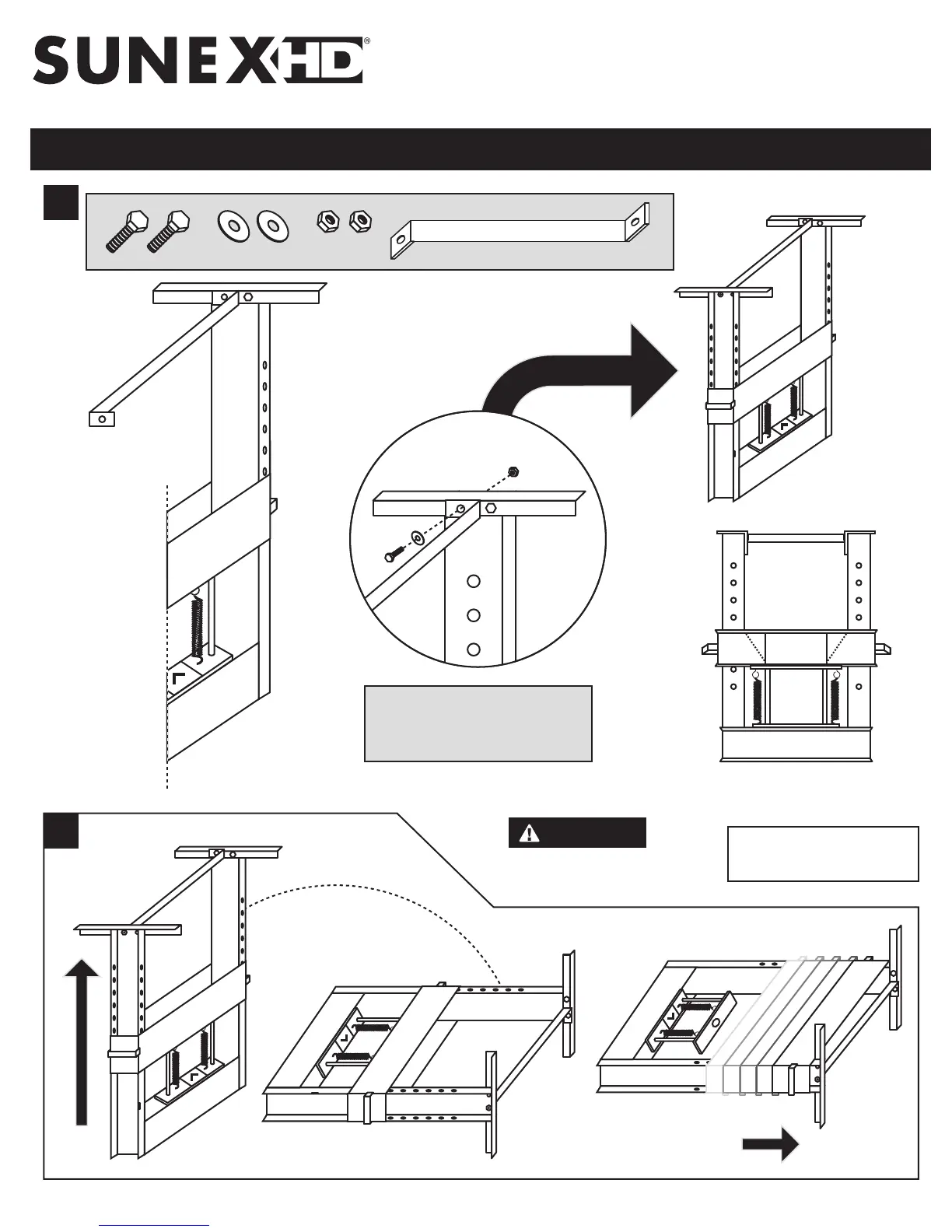 SUNEX HD®