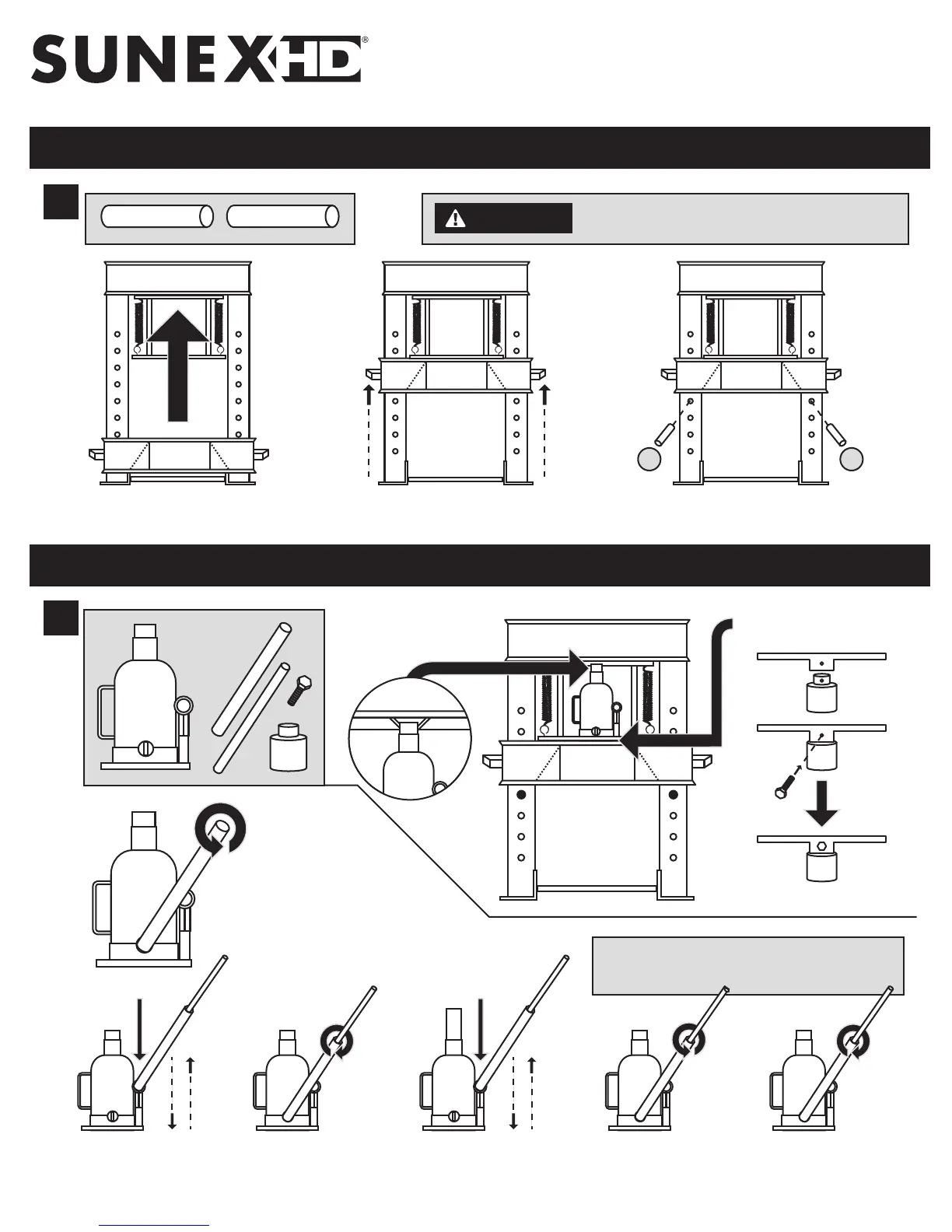 SUNEX HD®