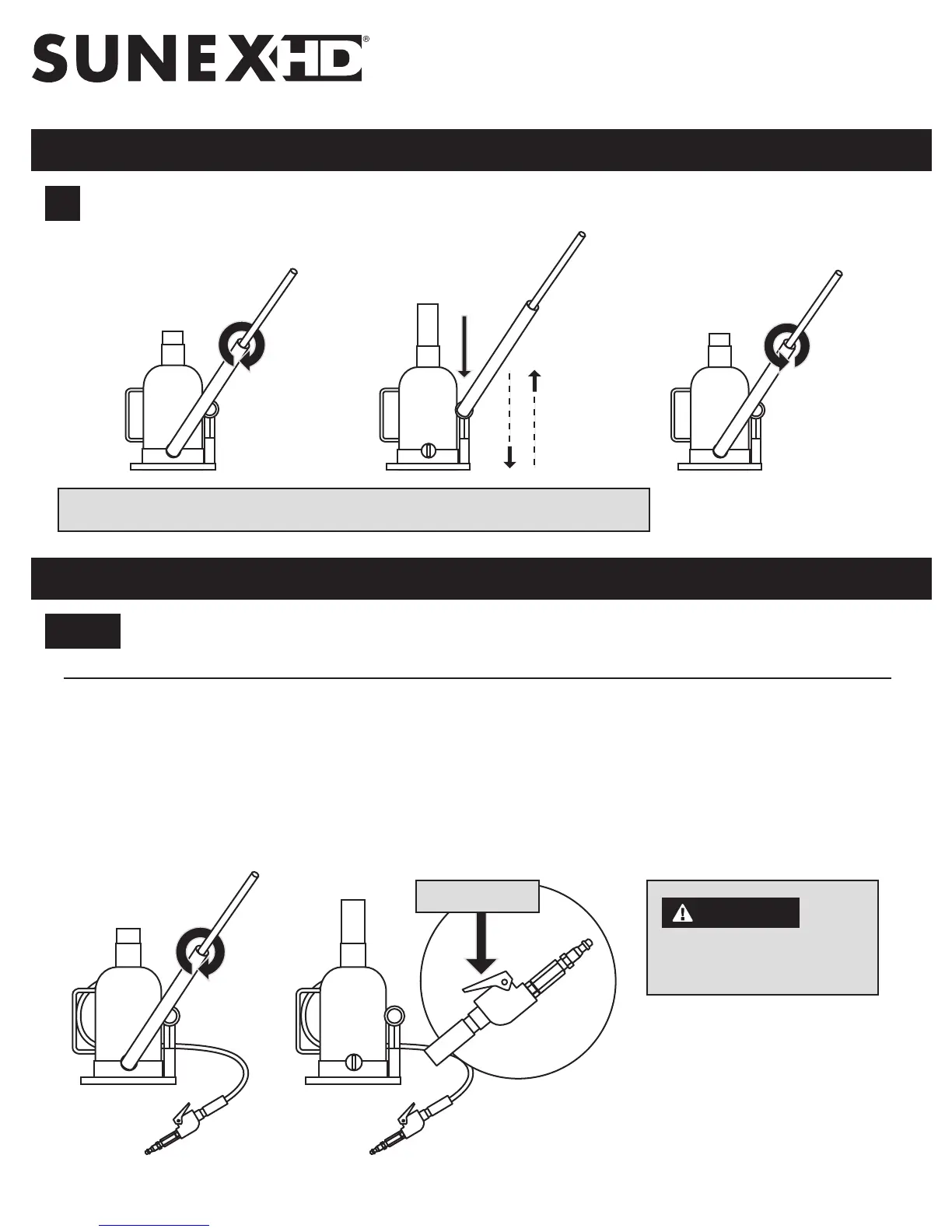 SUNEX HD®