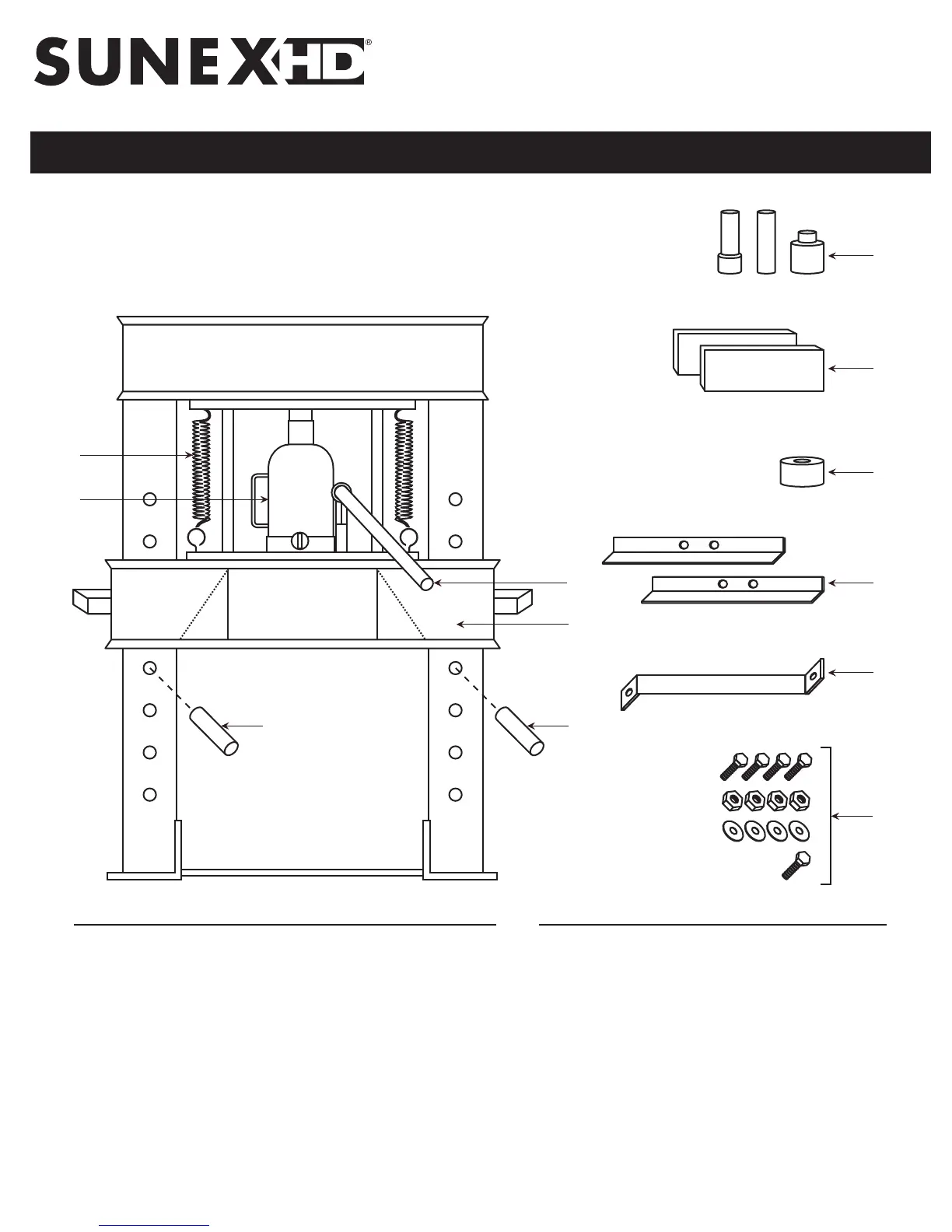 SUNEX HD®