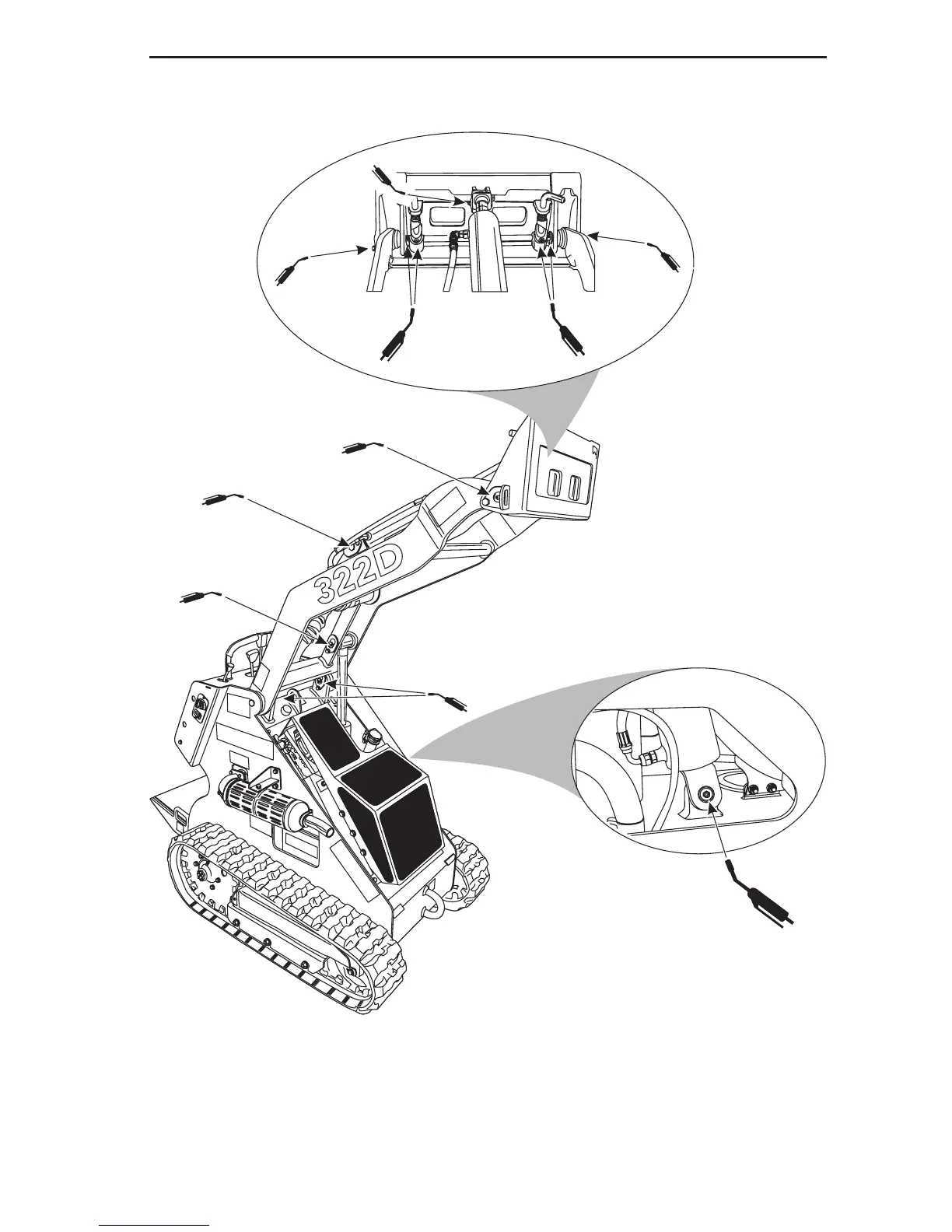 322D