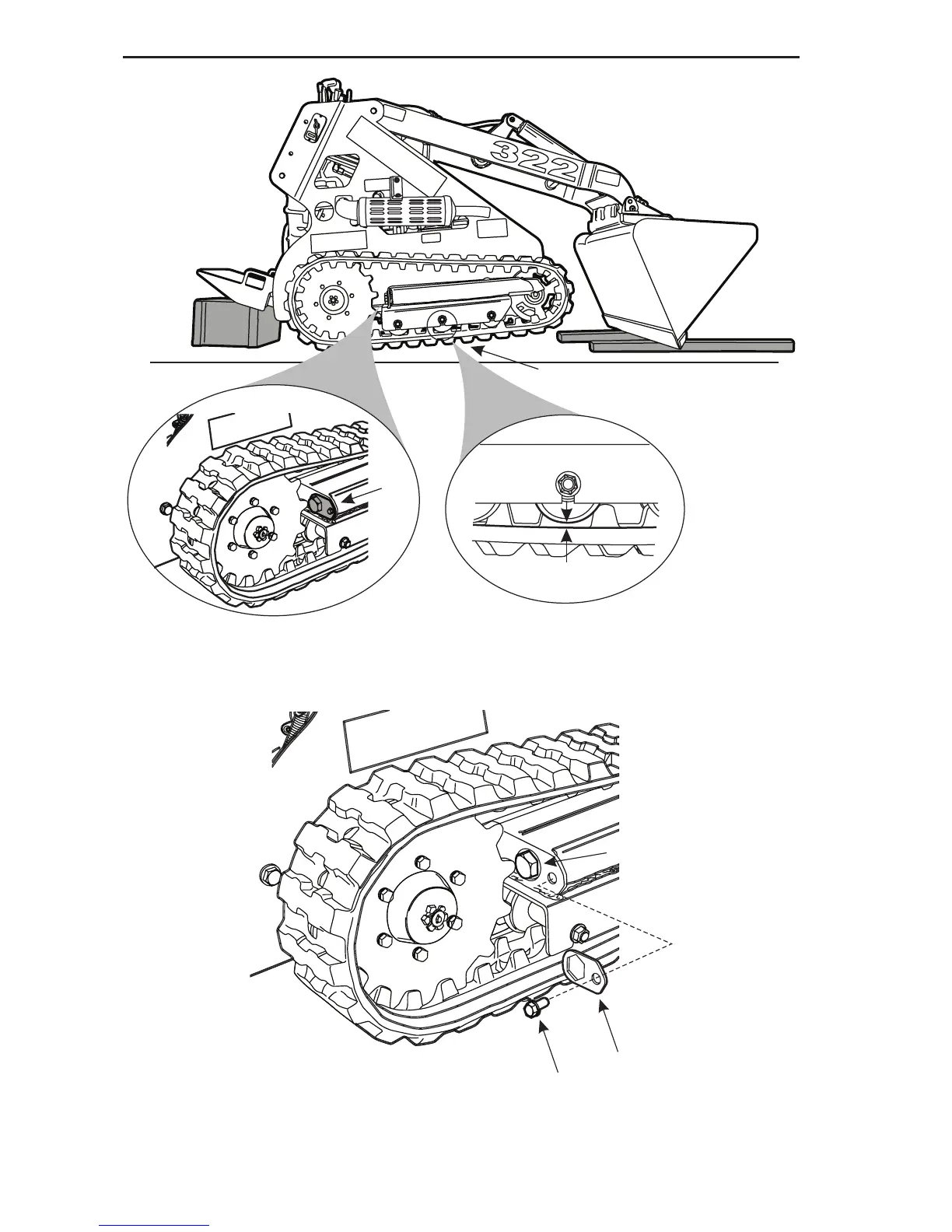 322