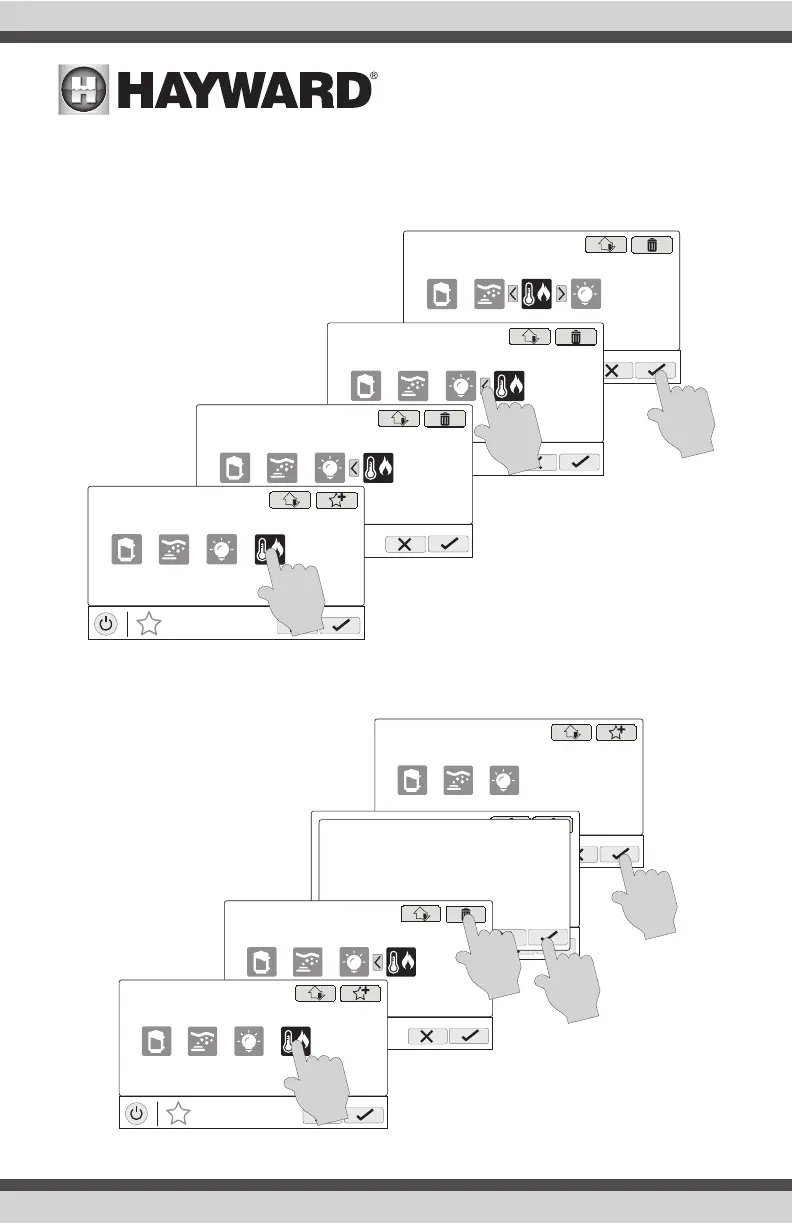 HAYWARD®