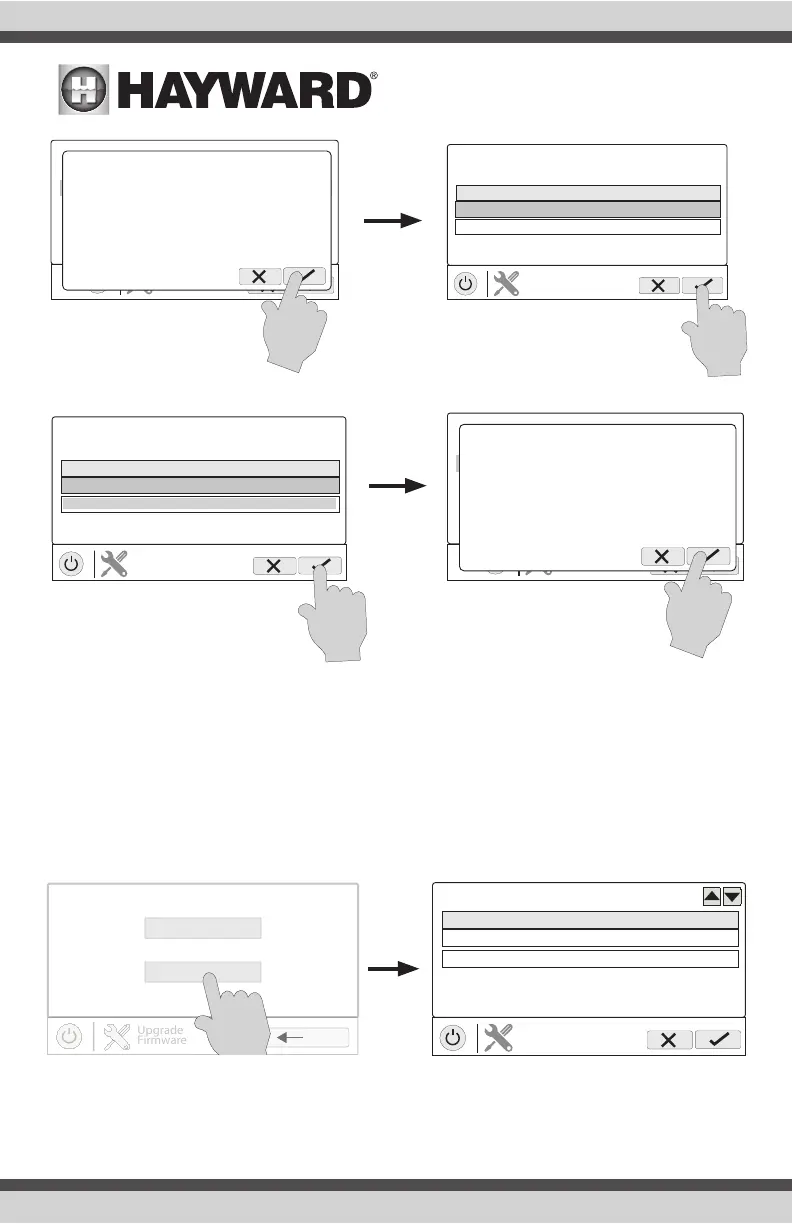 HAYWARD®

Upgrade Firmware