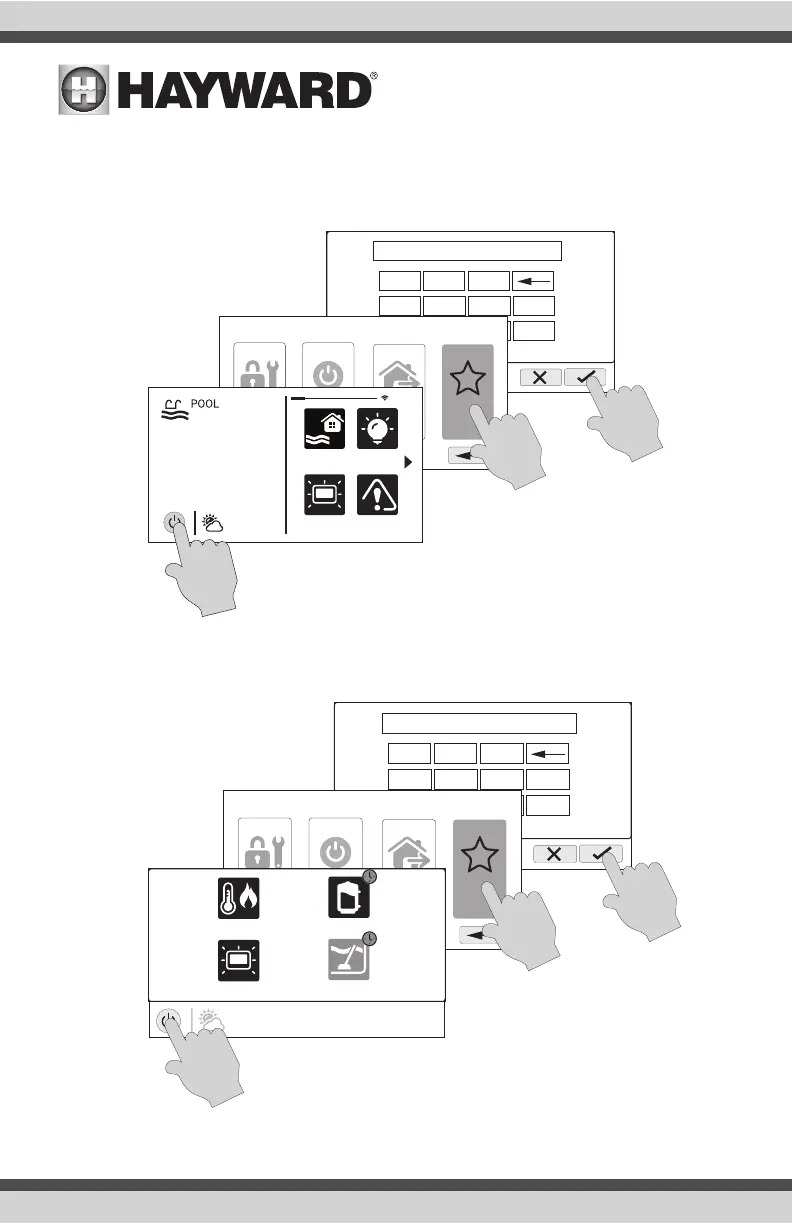 HAYWARD®

POOL