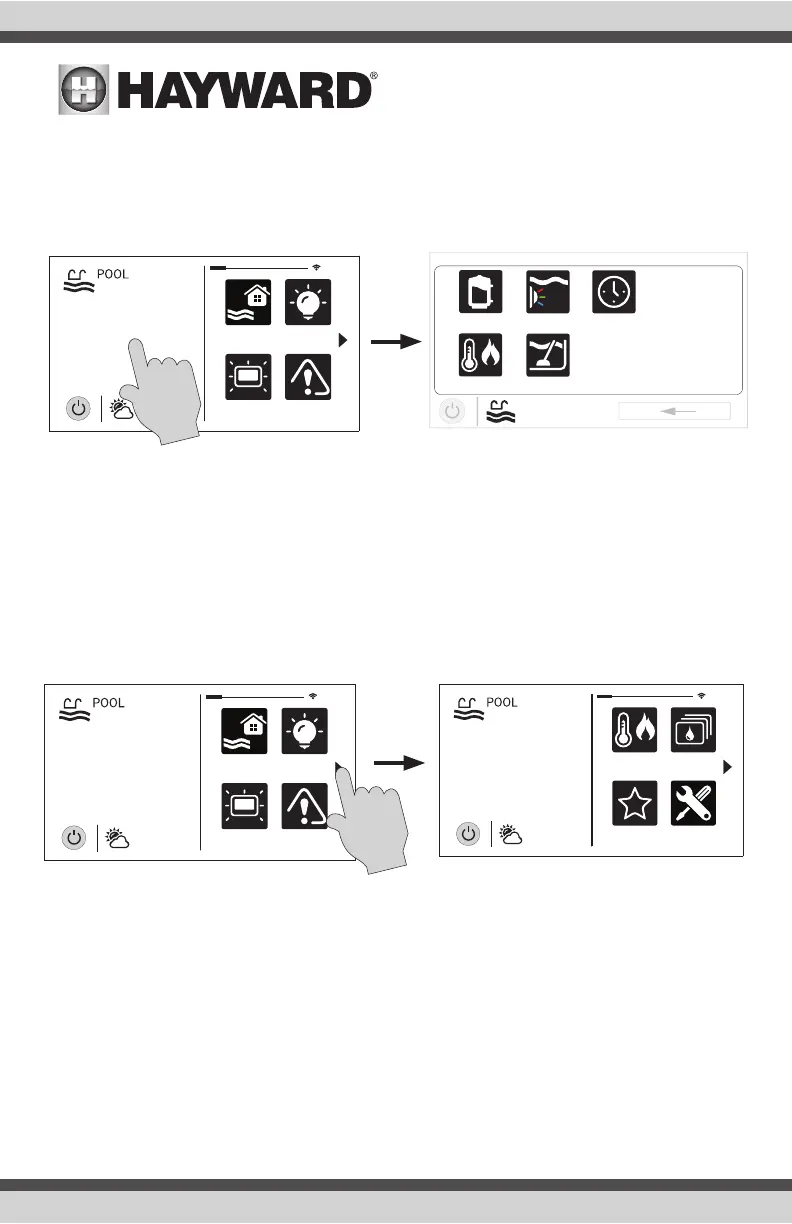 HAYWARD®

POOL

POOL

POOL