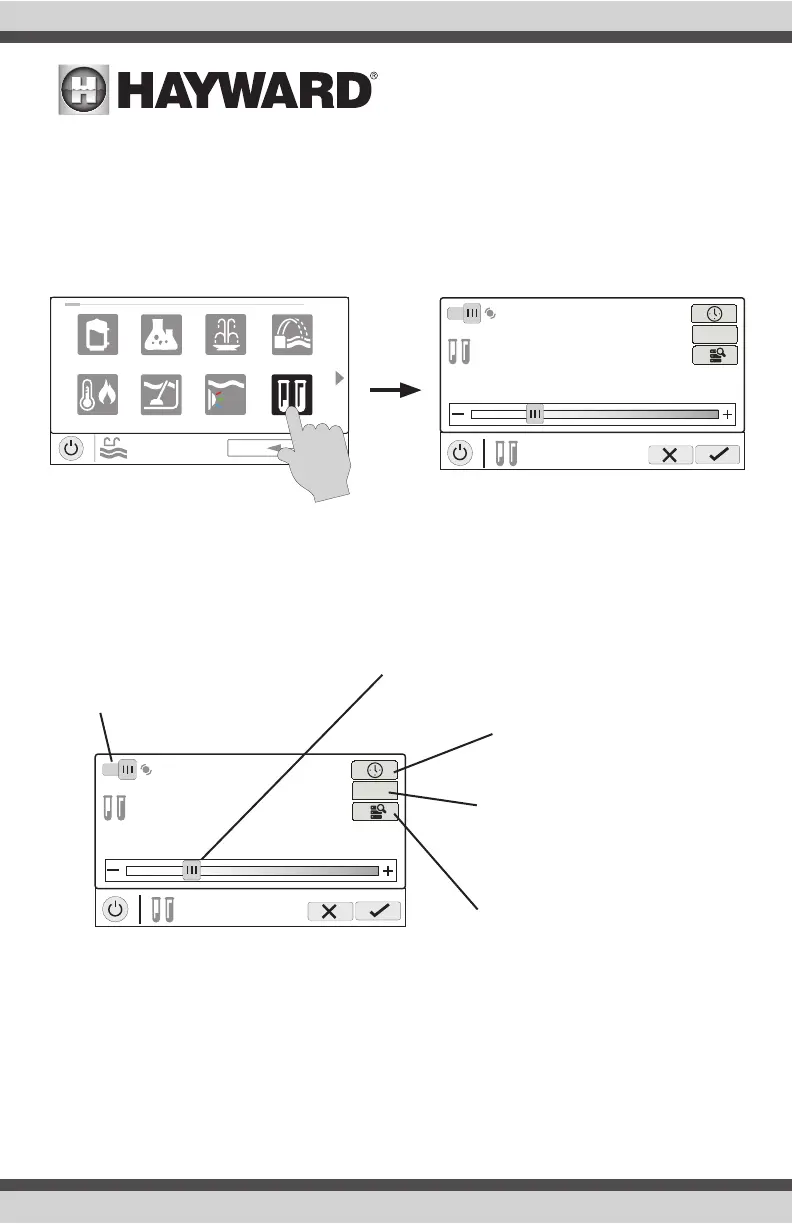 HAYWARD®