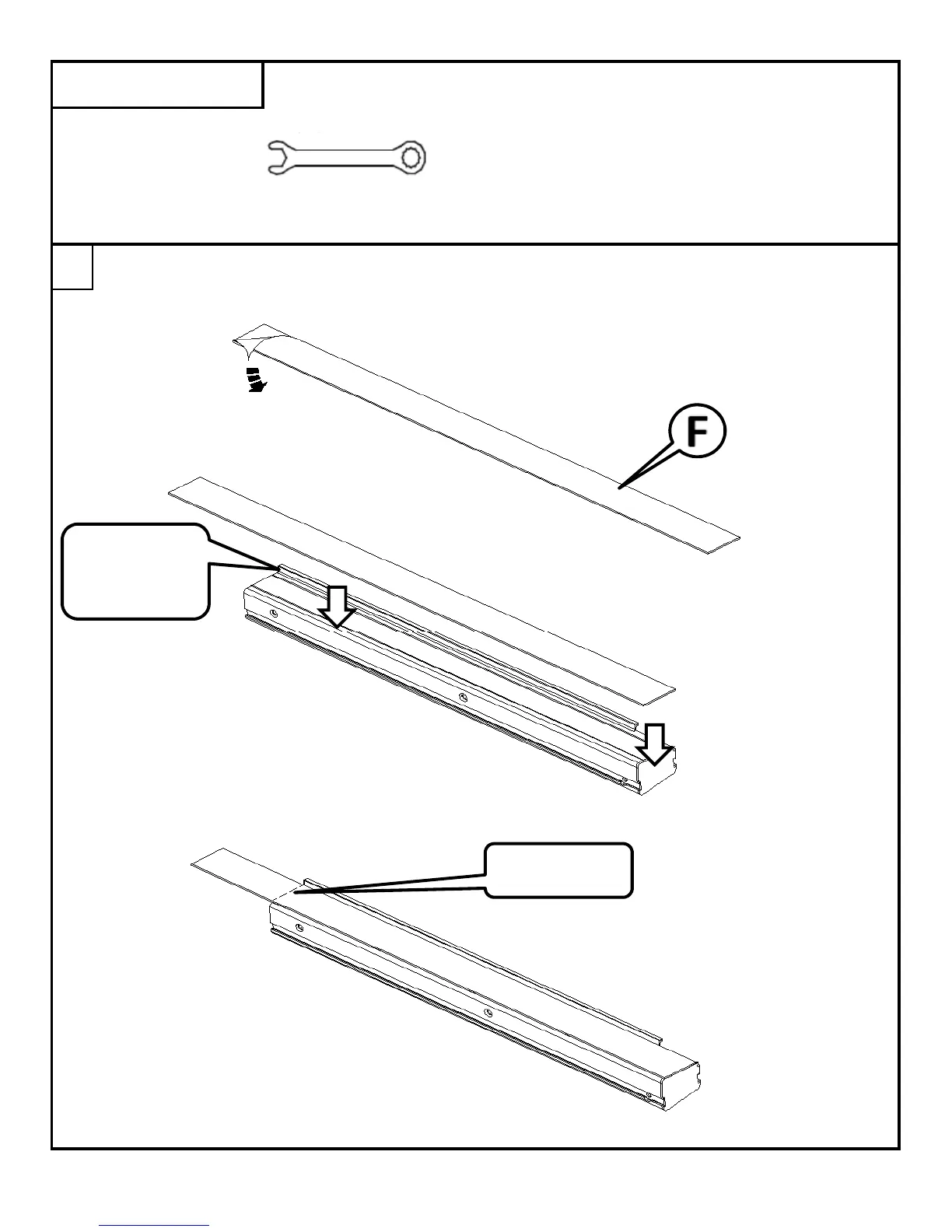 F