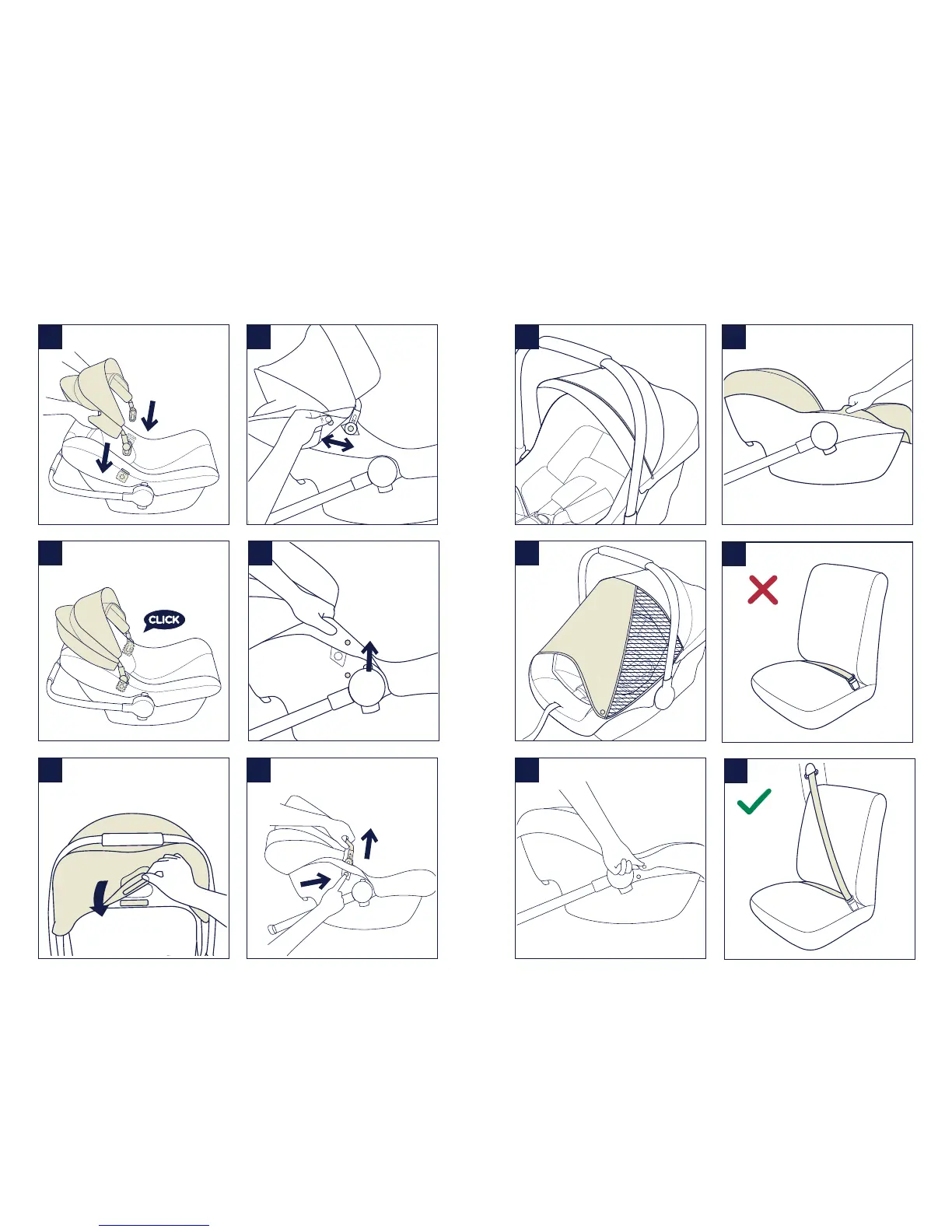 CLICK