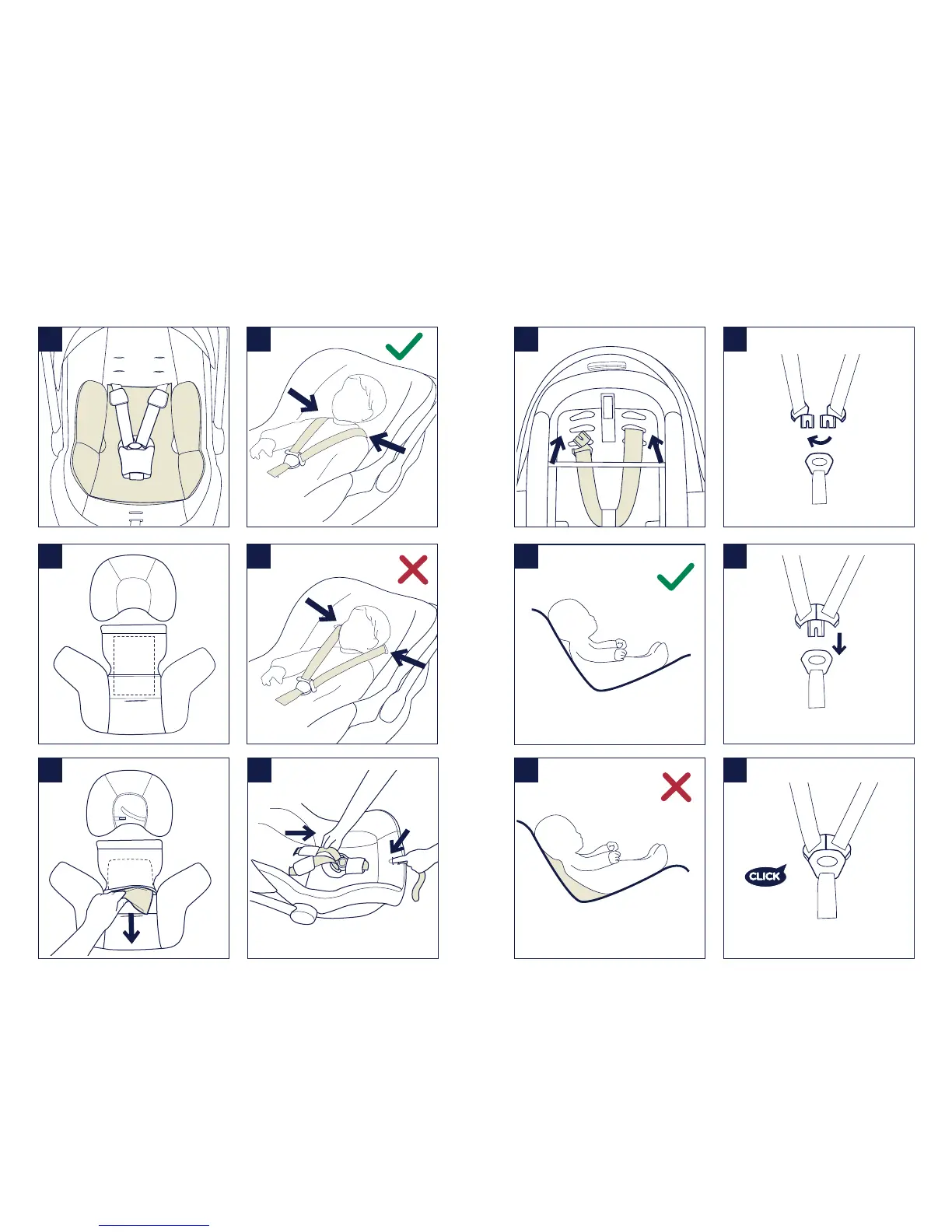 CLICK