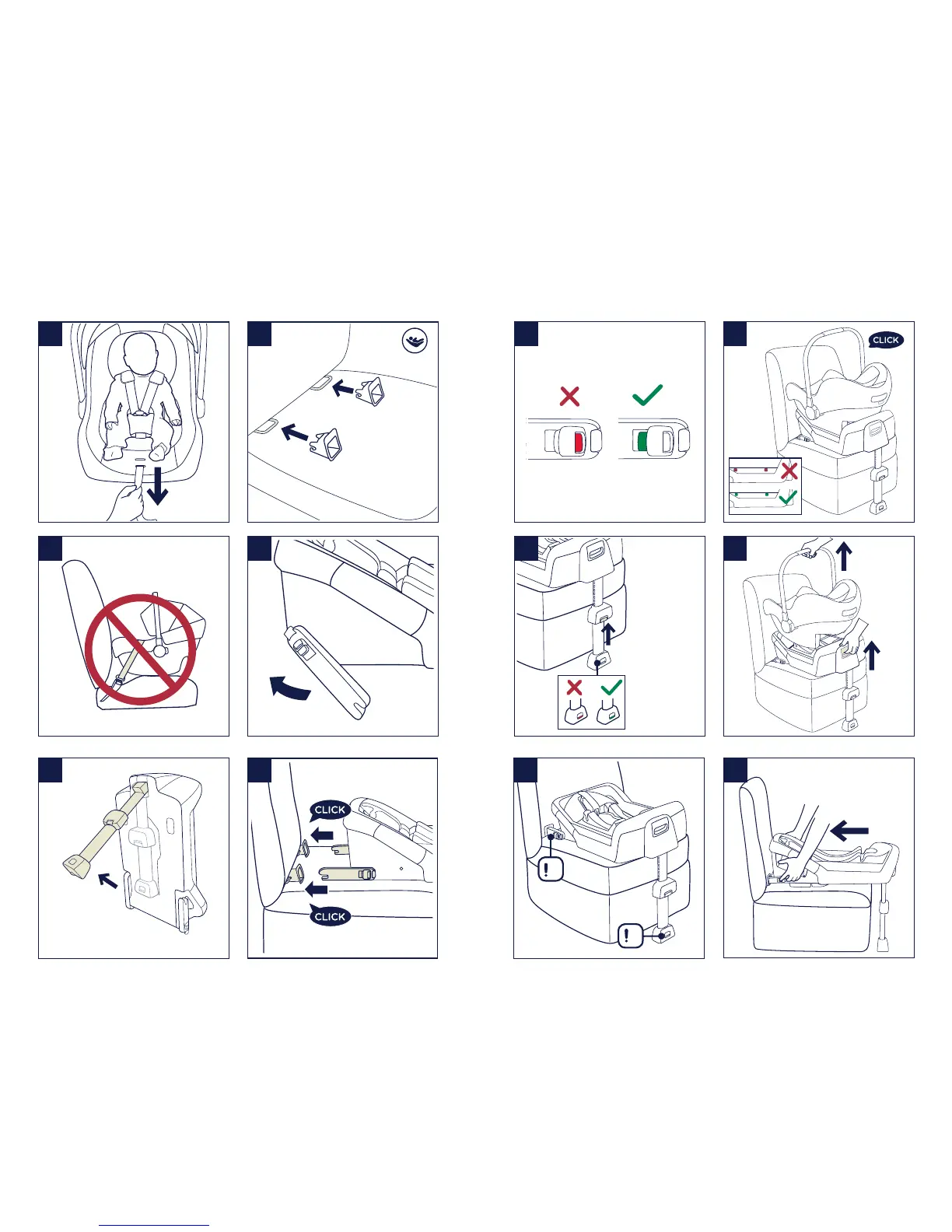 CLICK

CLICK

CLICK