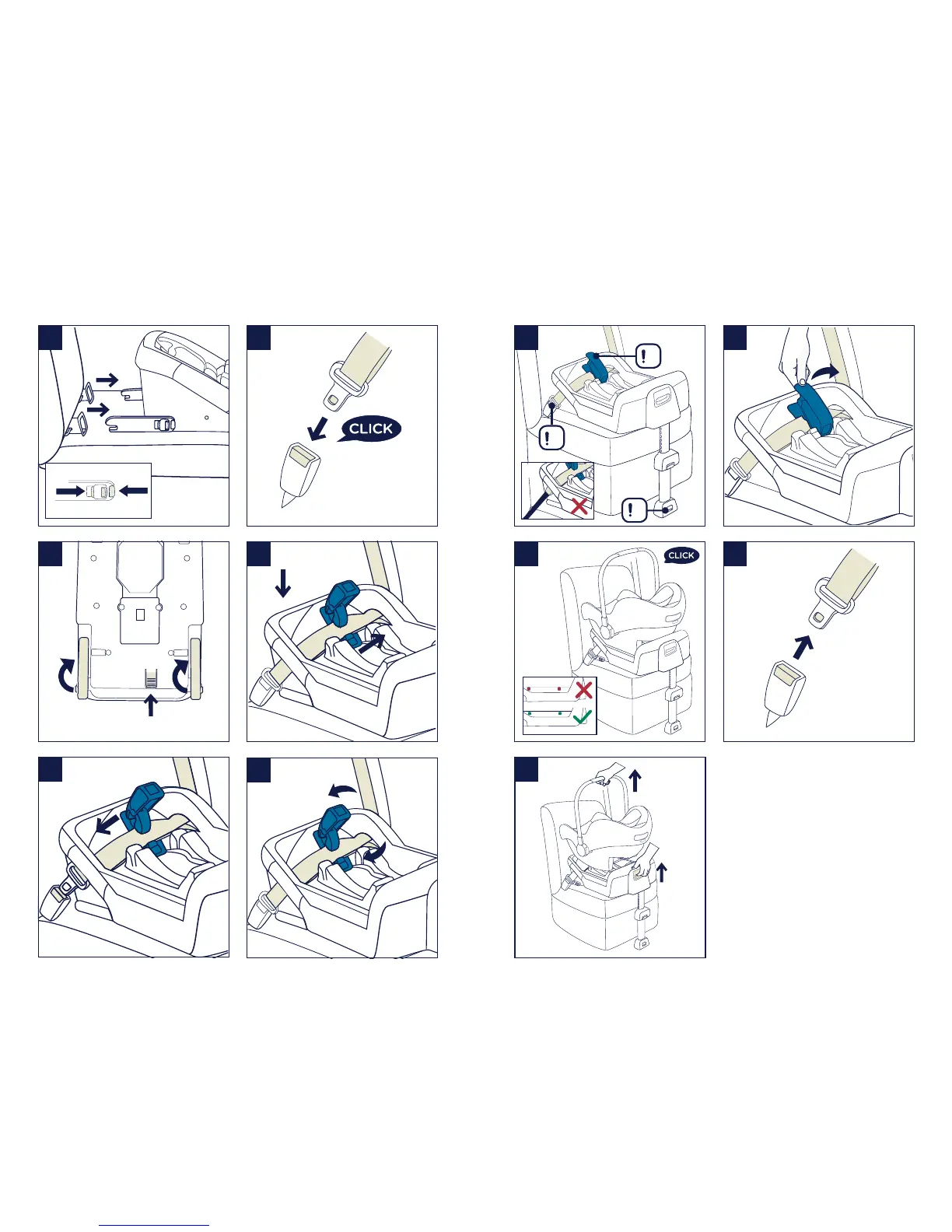 CLICK

!

!

!

CLICK