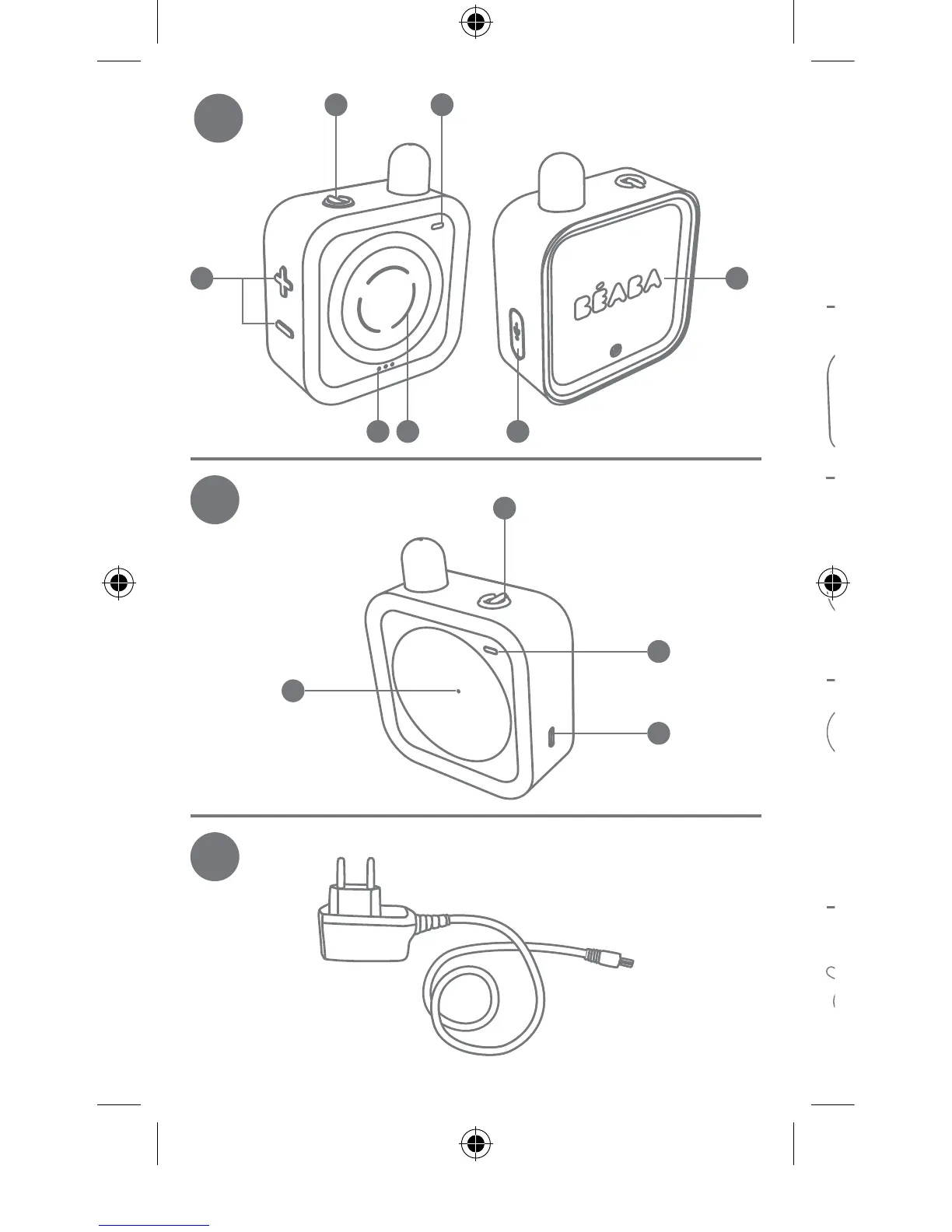 BÉABA