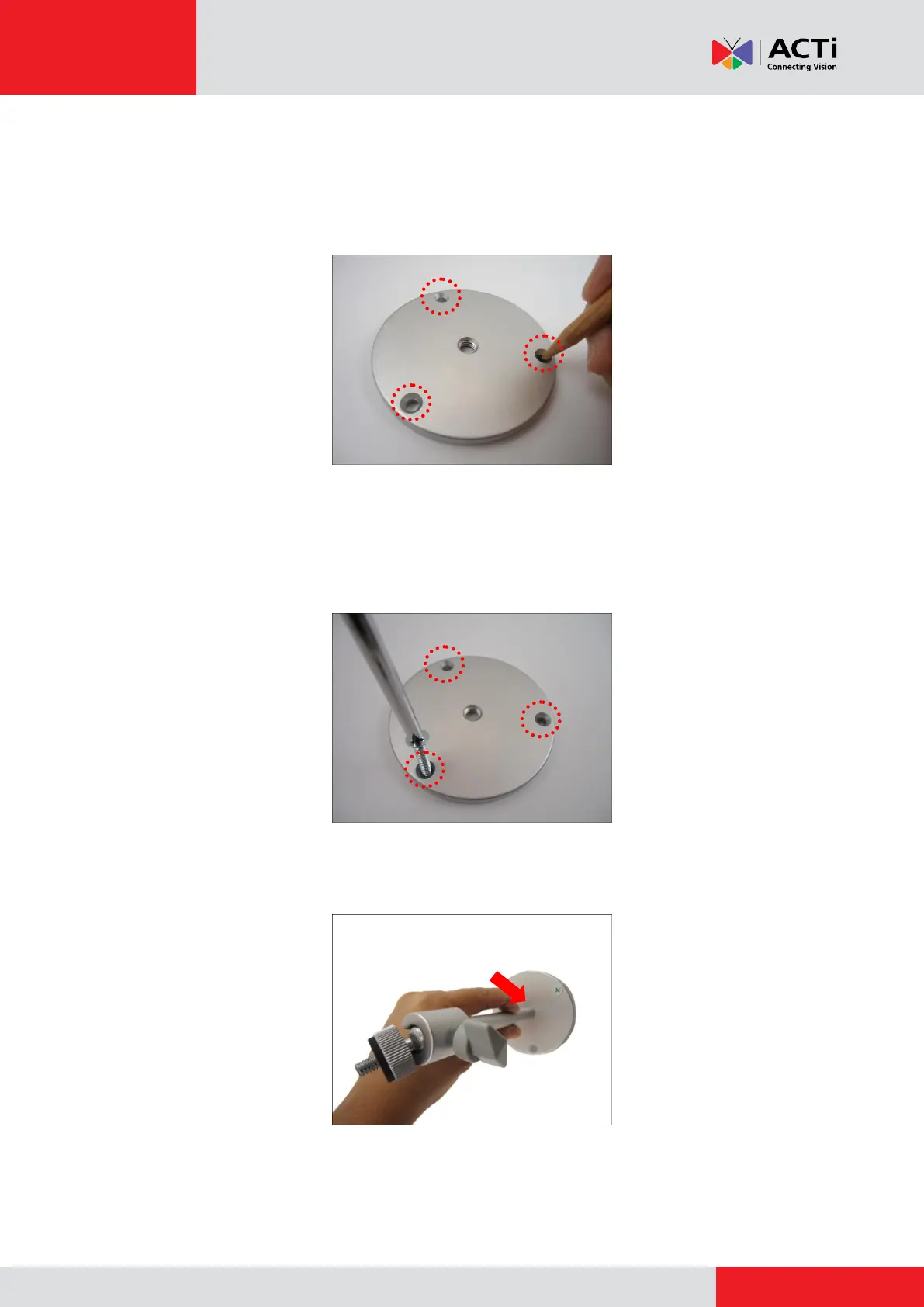 ACTi
Connecting Vision