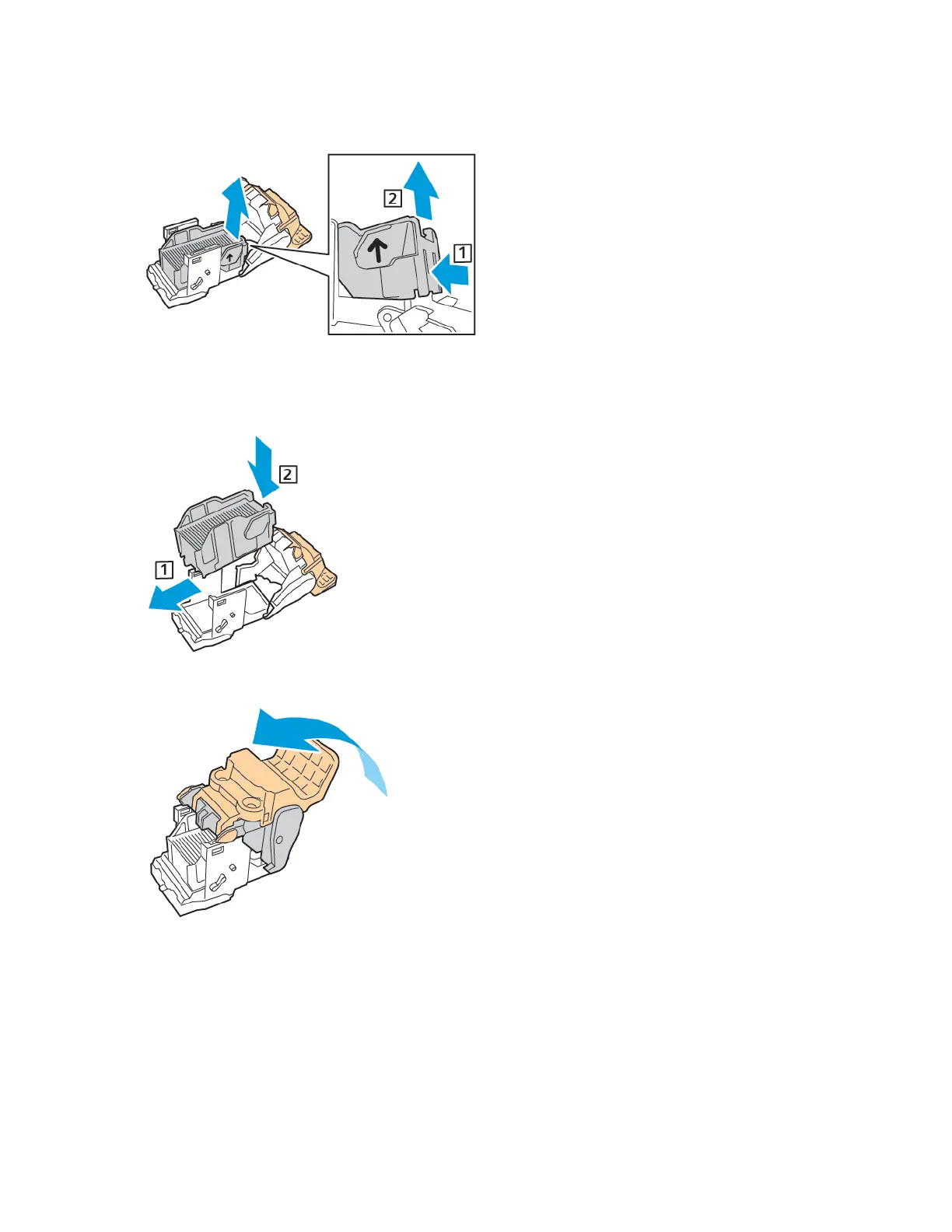 2
1
2
1