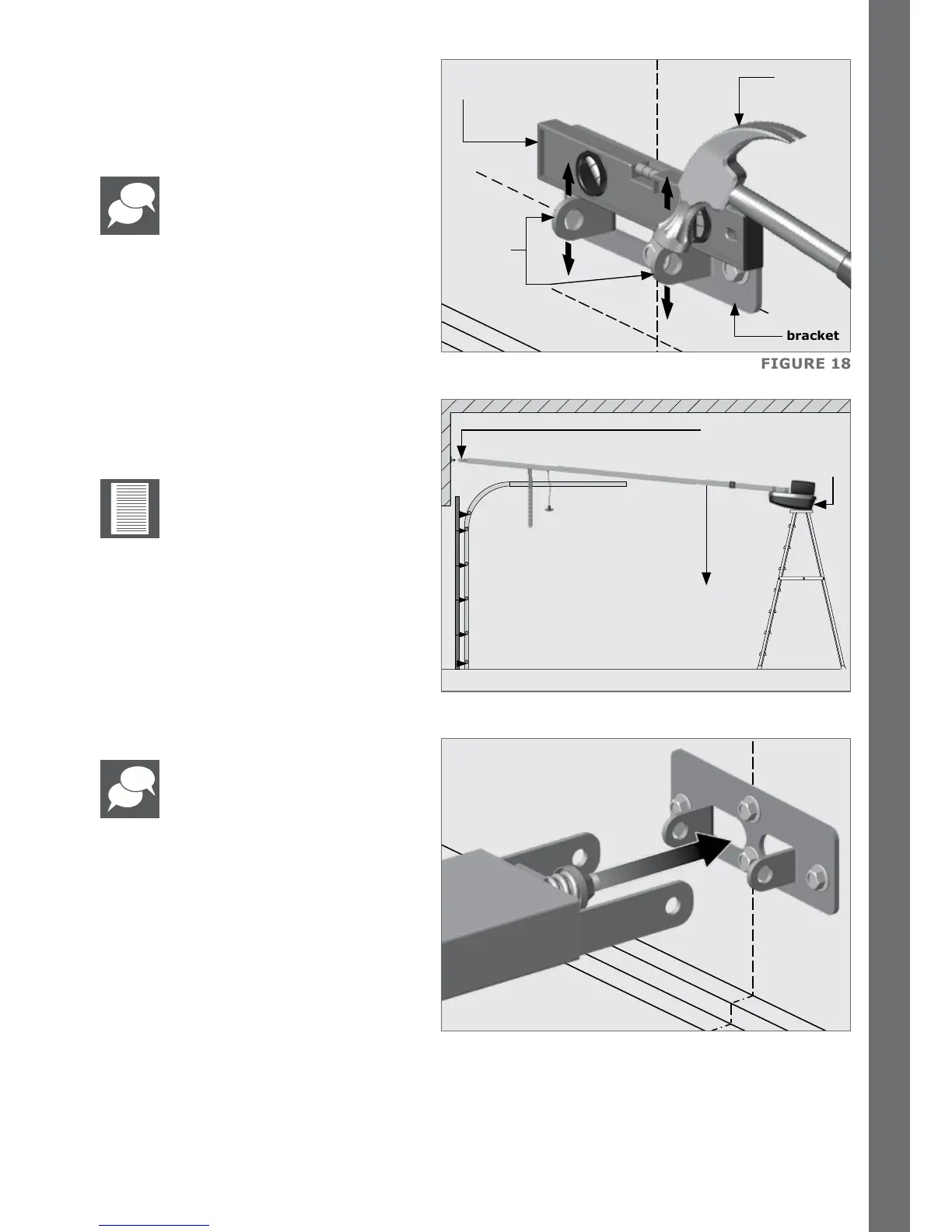 bracket

FIGURE 18