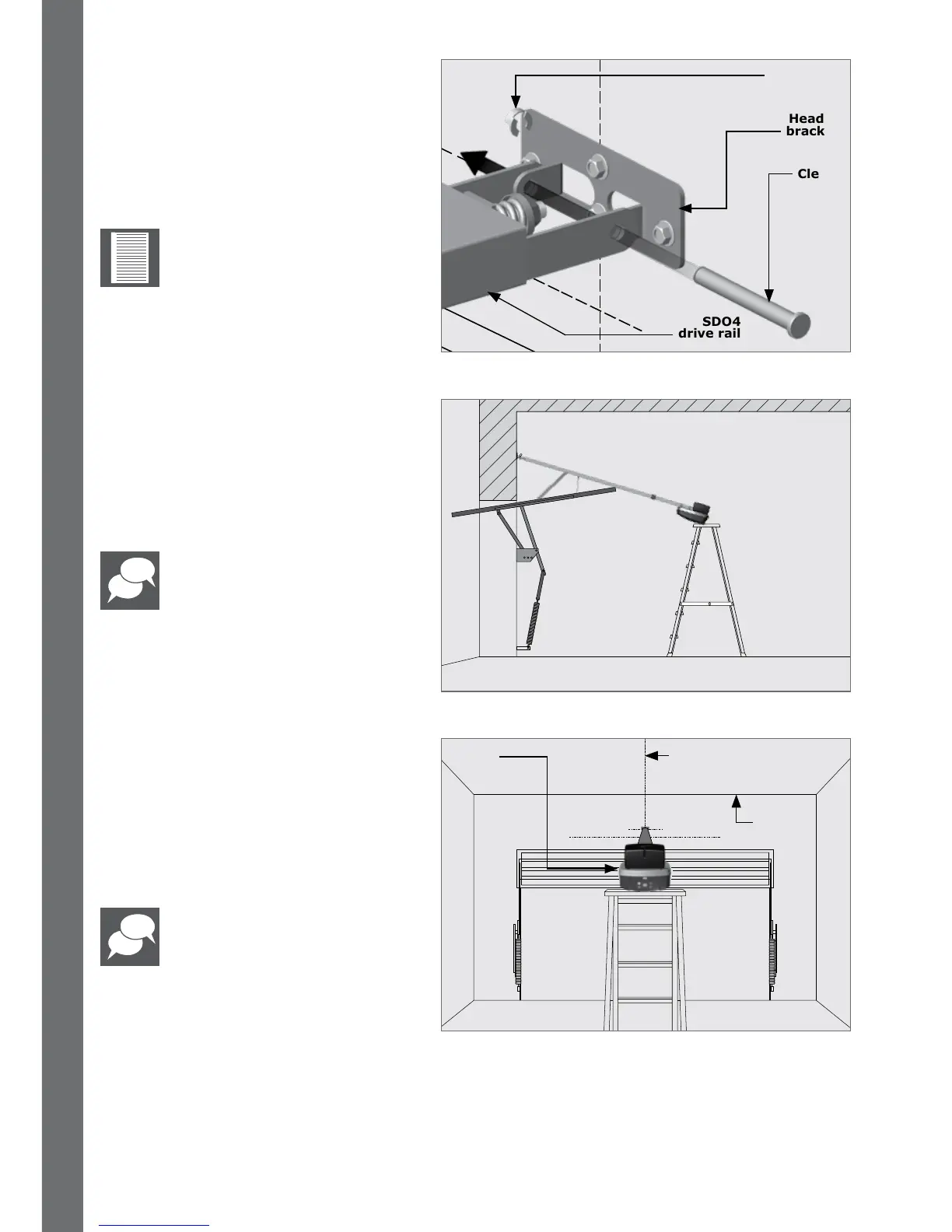 Head
brack

Cle

SDO4
drive rail