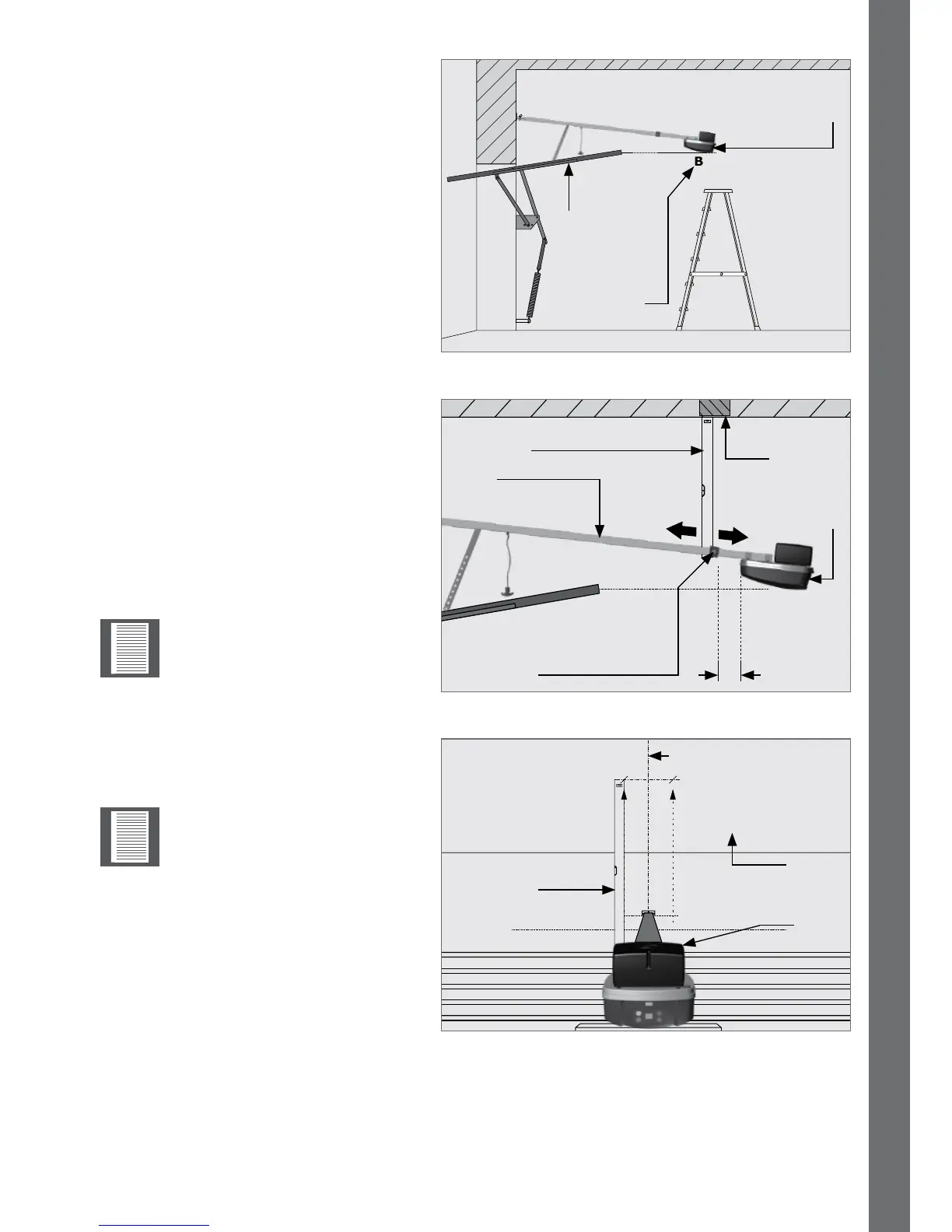 B