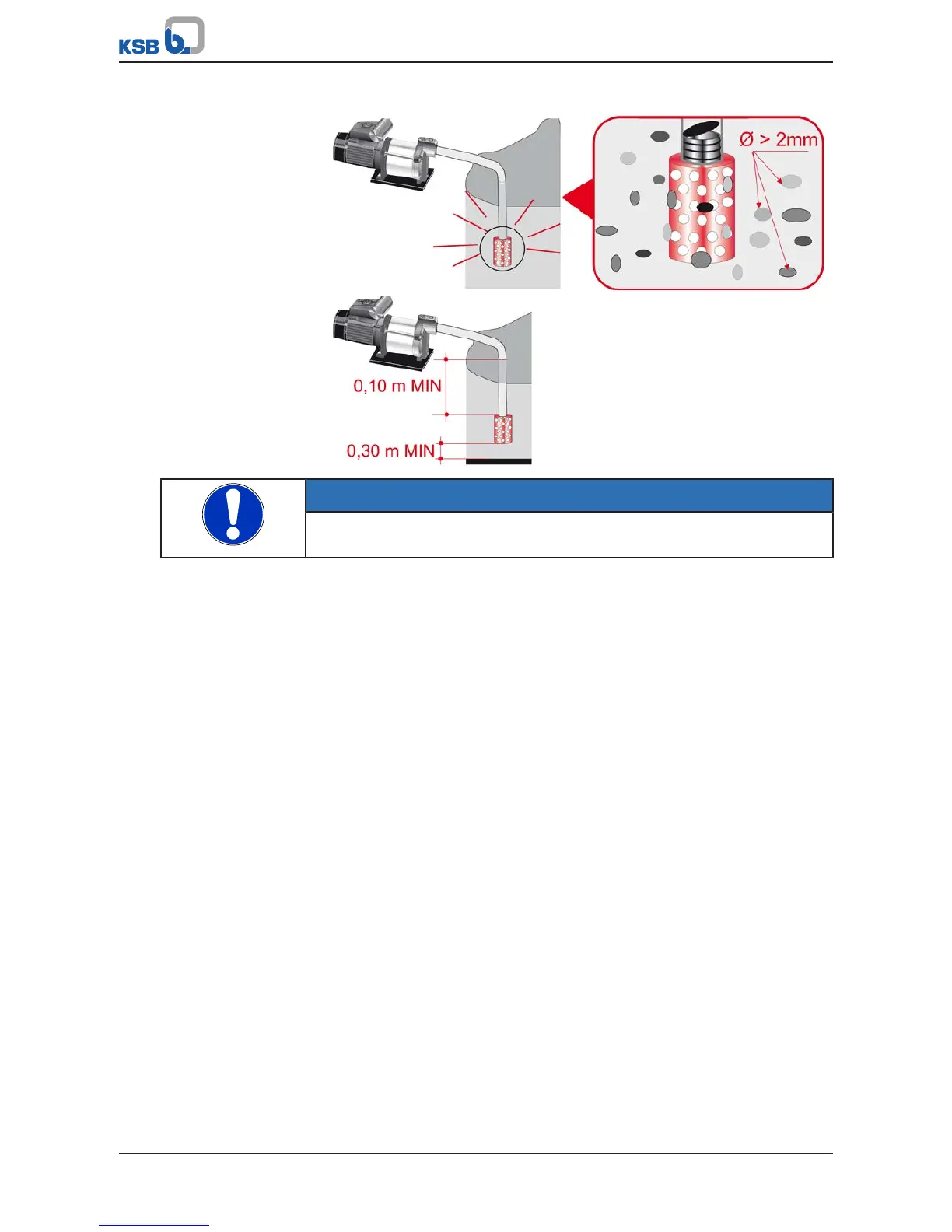 KSB

Ø > 2mm

0,10 m MIN

0,30 m MIN