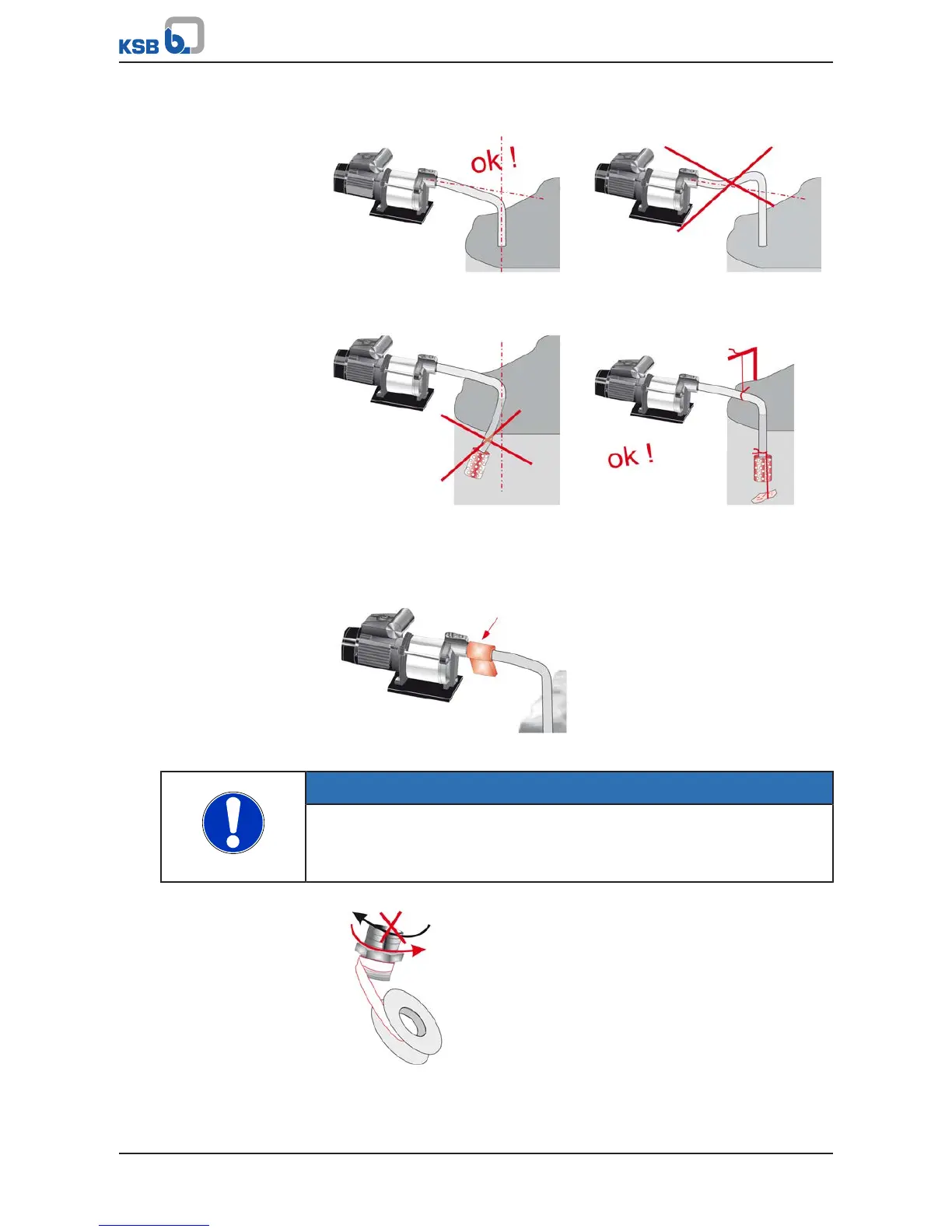 KSB

ok !

ok !