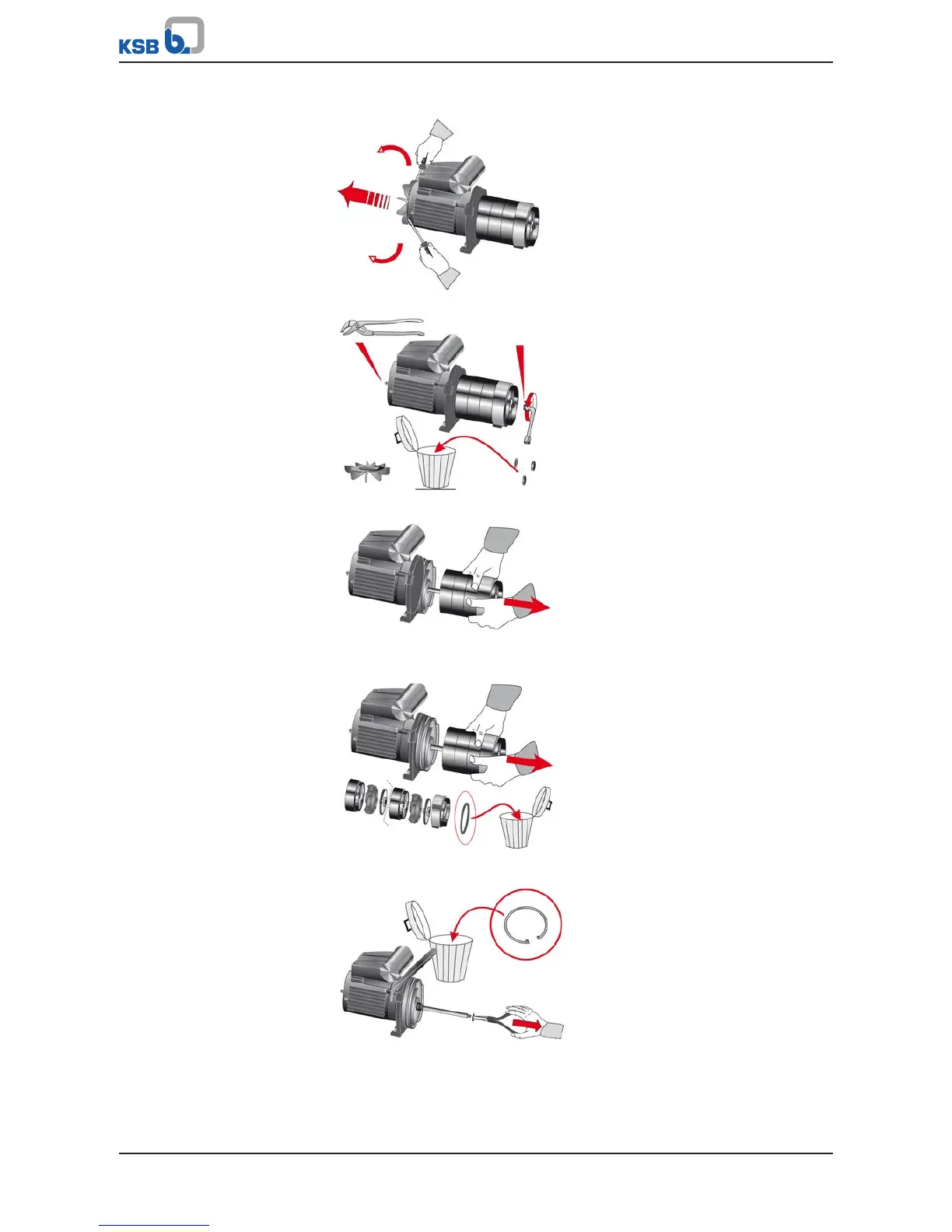 KSB