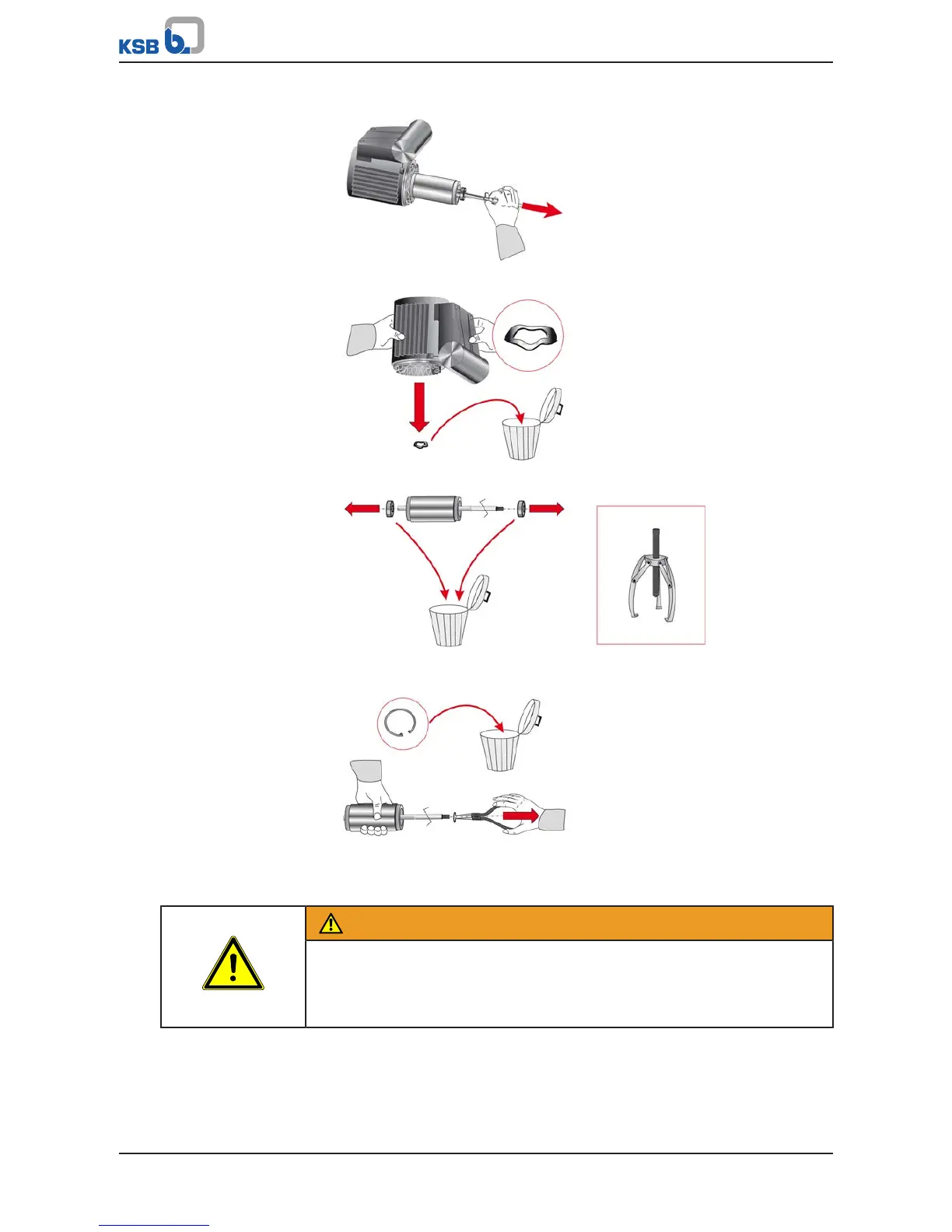 KSB