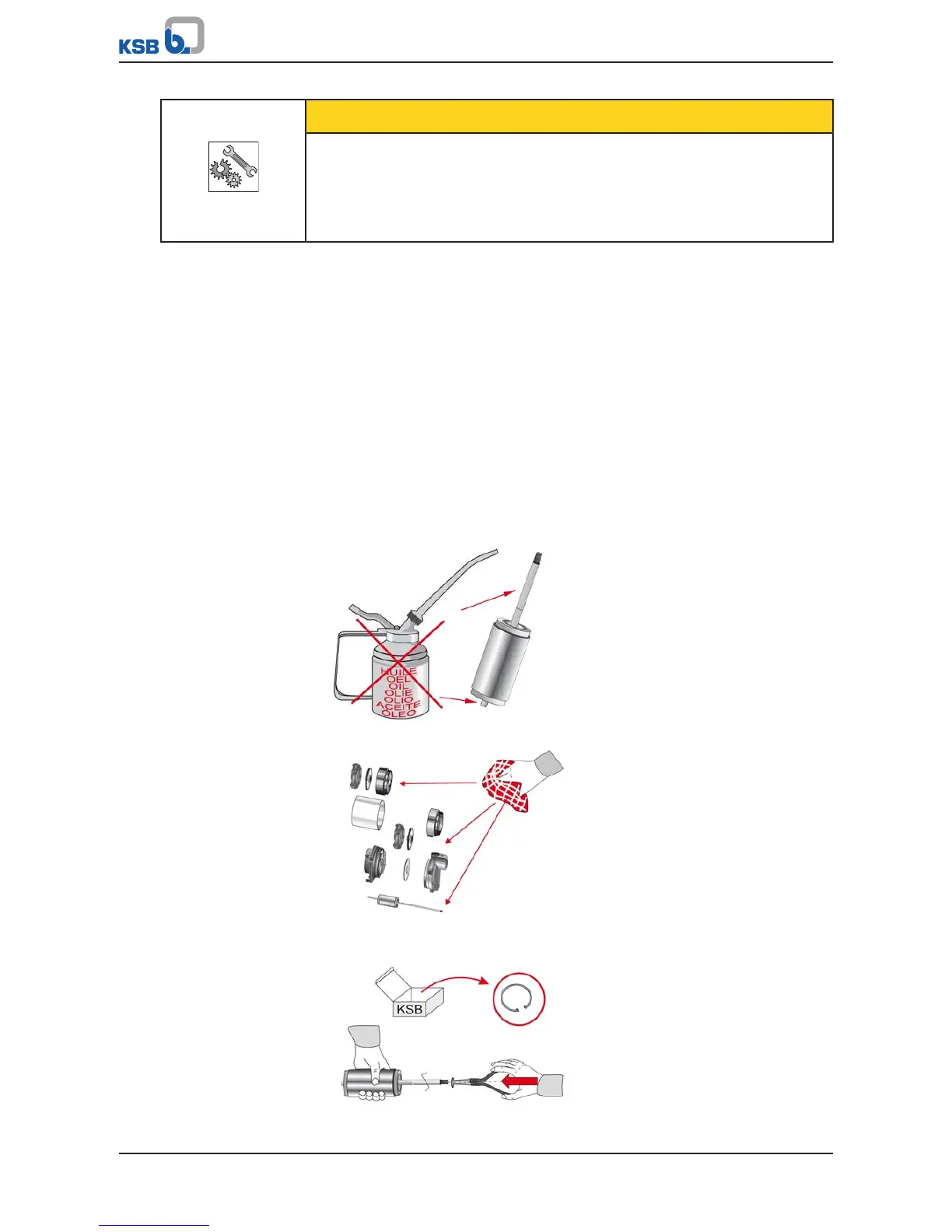 KSB

HUILE
OEL
OIL
OLIE
OLIO
ACEITE
OLEO

KSB