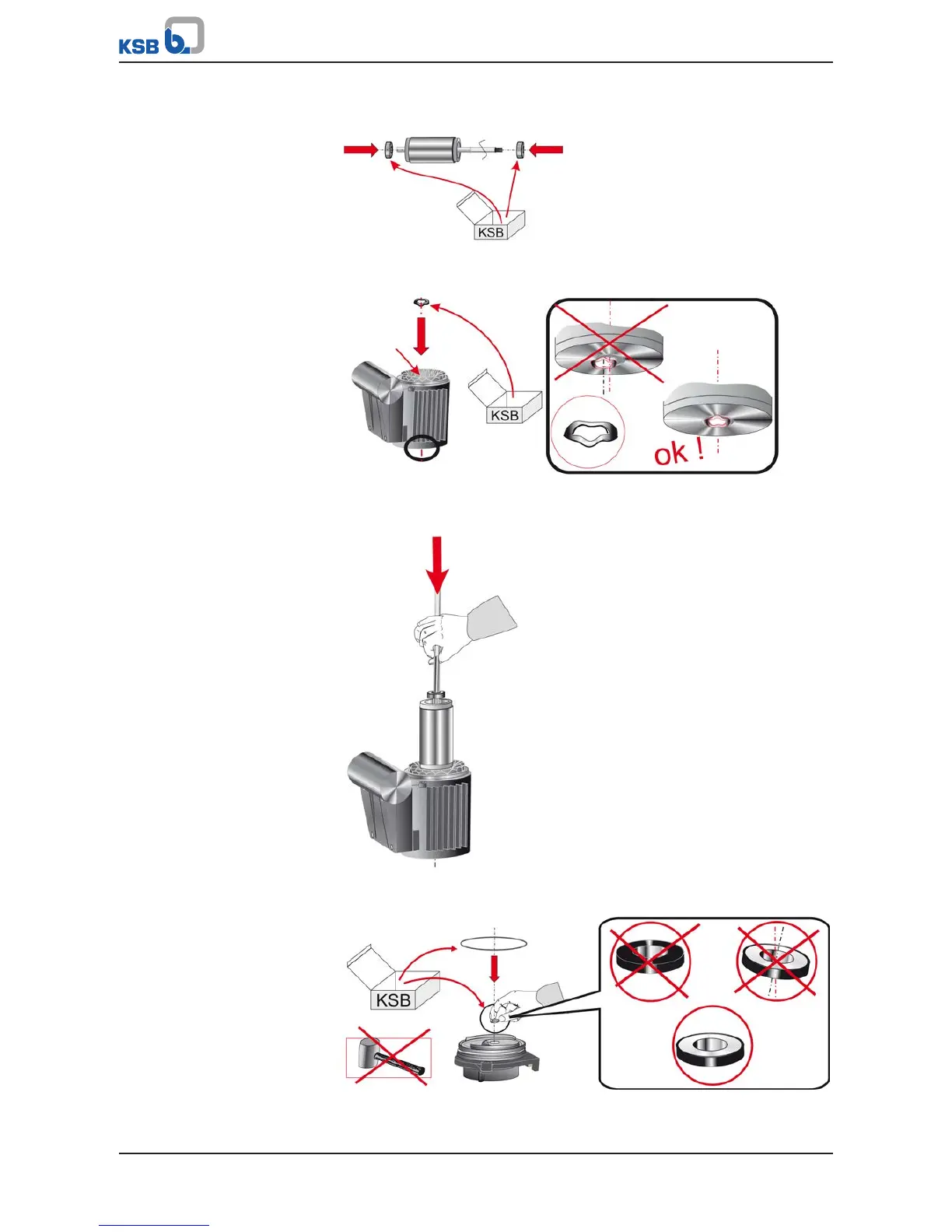 KSB

KSB

KSB

ok !

KSB