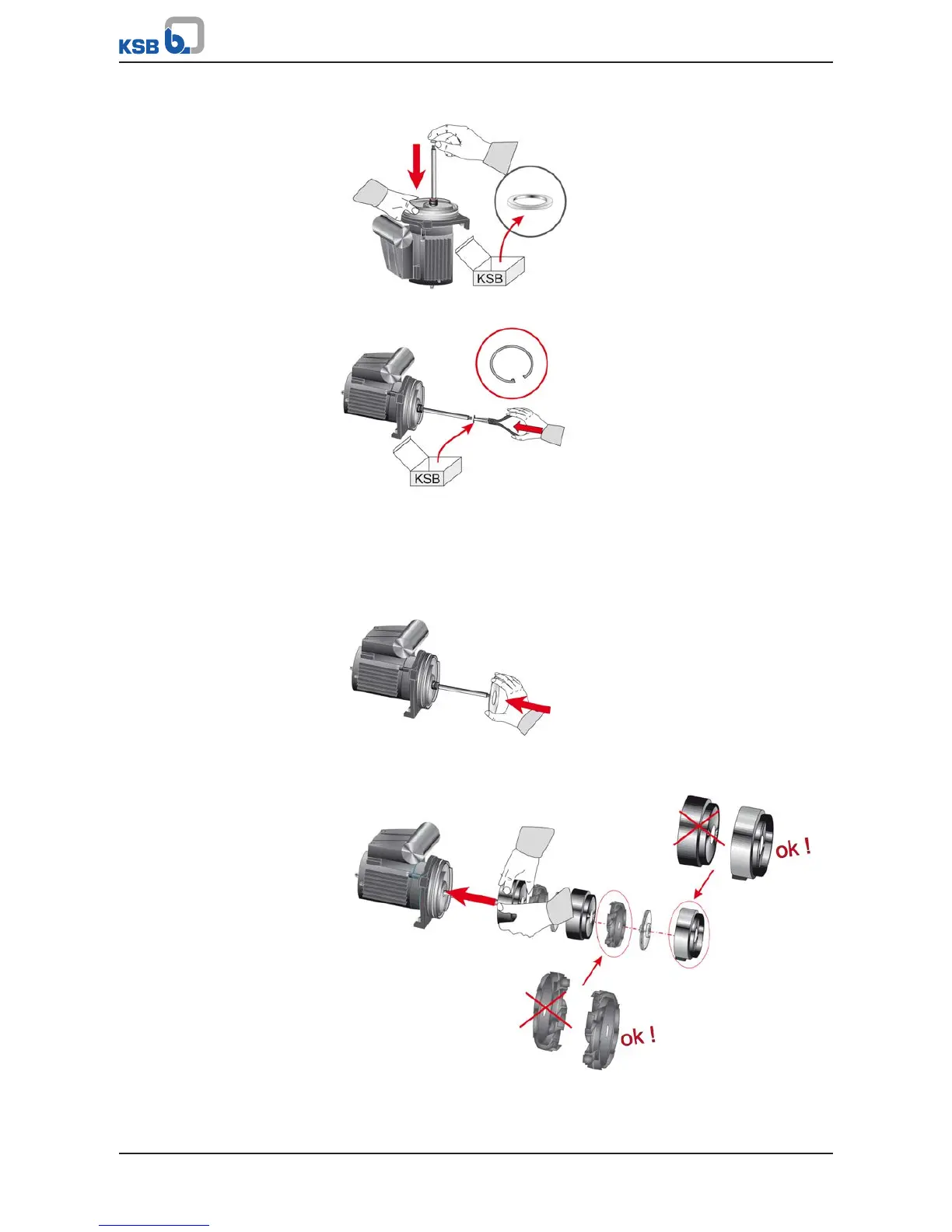 KSB

KSB

KSB

ok !

ok !