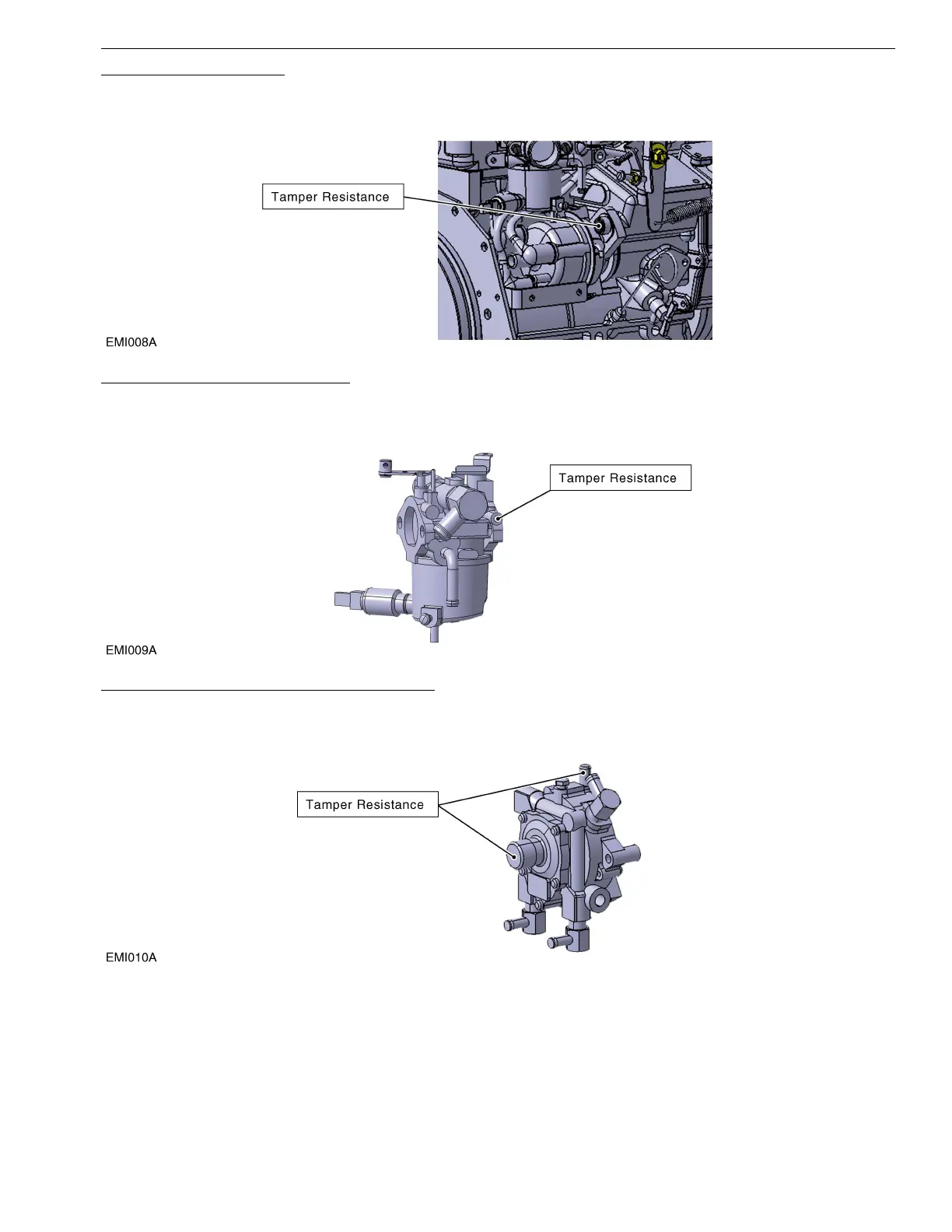 Tamper Resistance

EMI008A

Tamper Resistance

EMI009A

Tamper Resistance

EMI010A