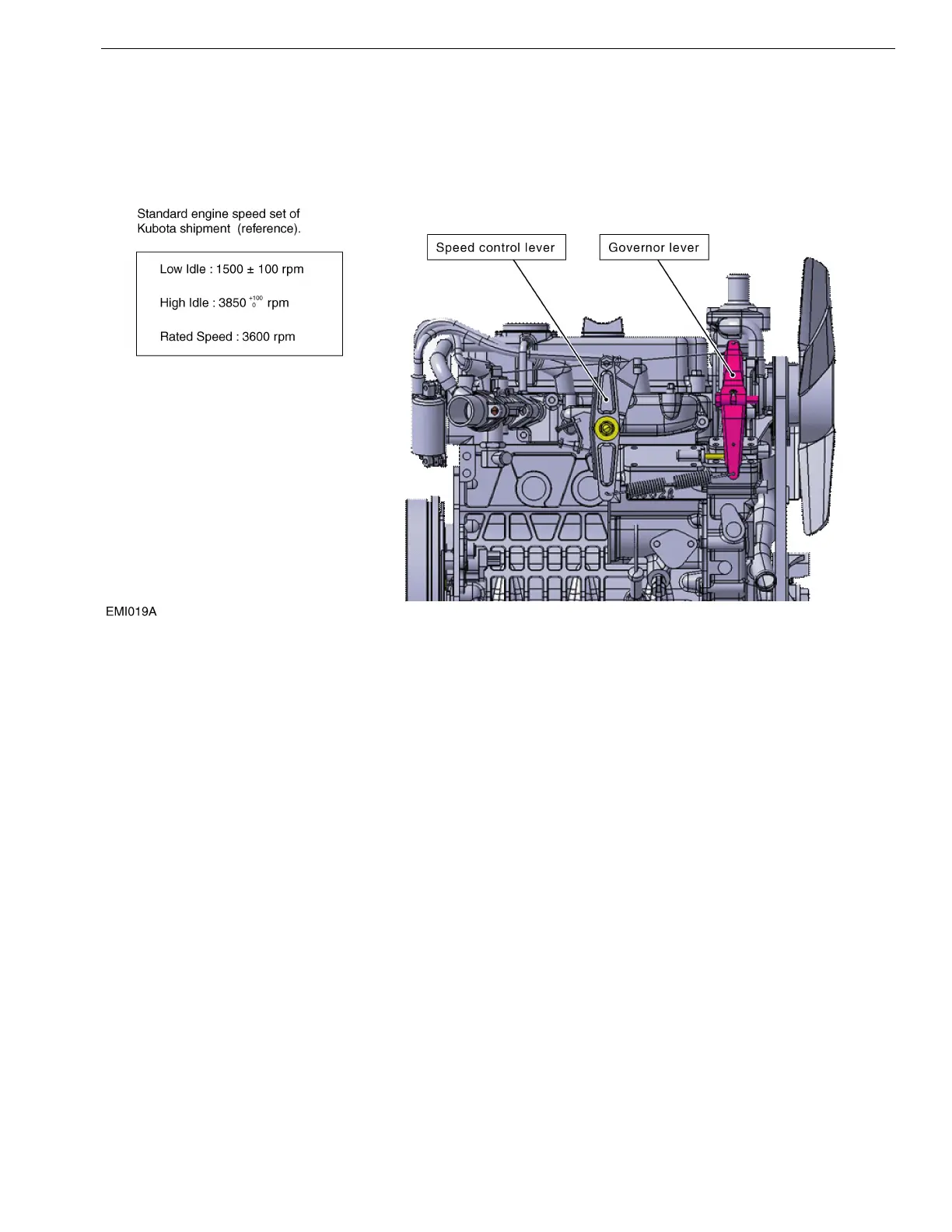 Standard engine speed set of Kubota shipment (reference).

Low Idle : 1500 ± 100 rpm

High Idle : 3850 $^{+100}_{0}$ rpm

Rated Speed : 3600 rpm

Speed control lever

Governor lever

EMI019A