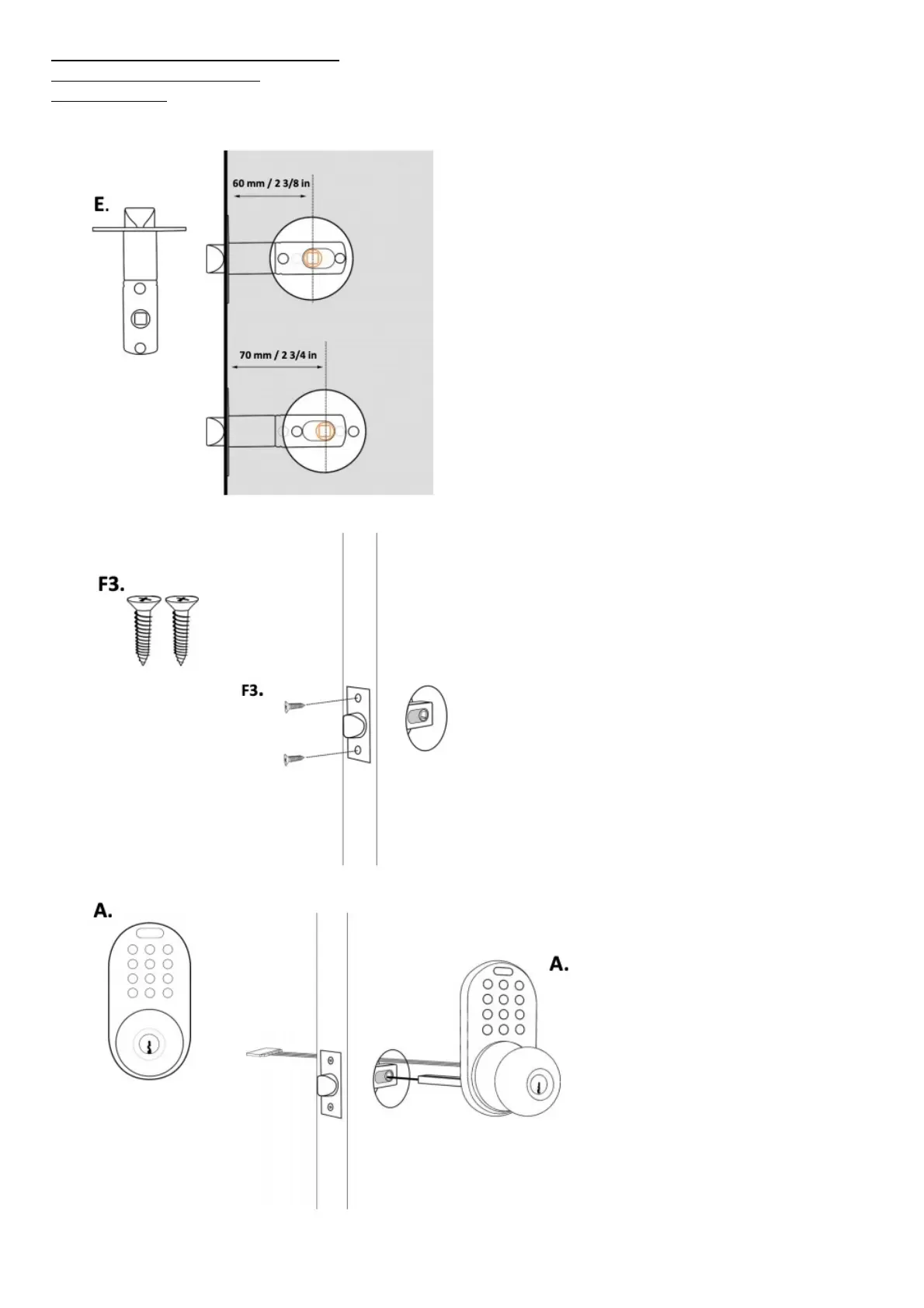 E.

60 mm / 2 3/8 in

70 mm / 2 3/4 in

F3.

F3.

A.

A.