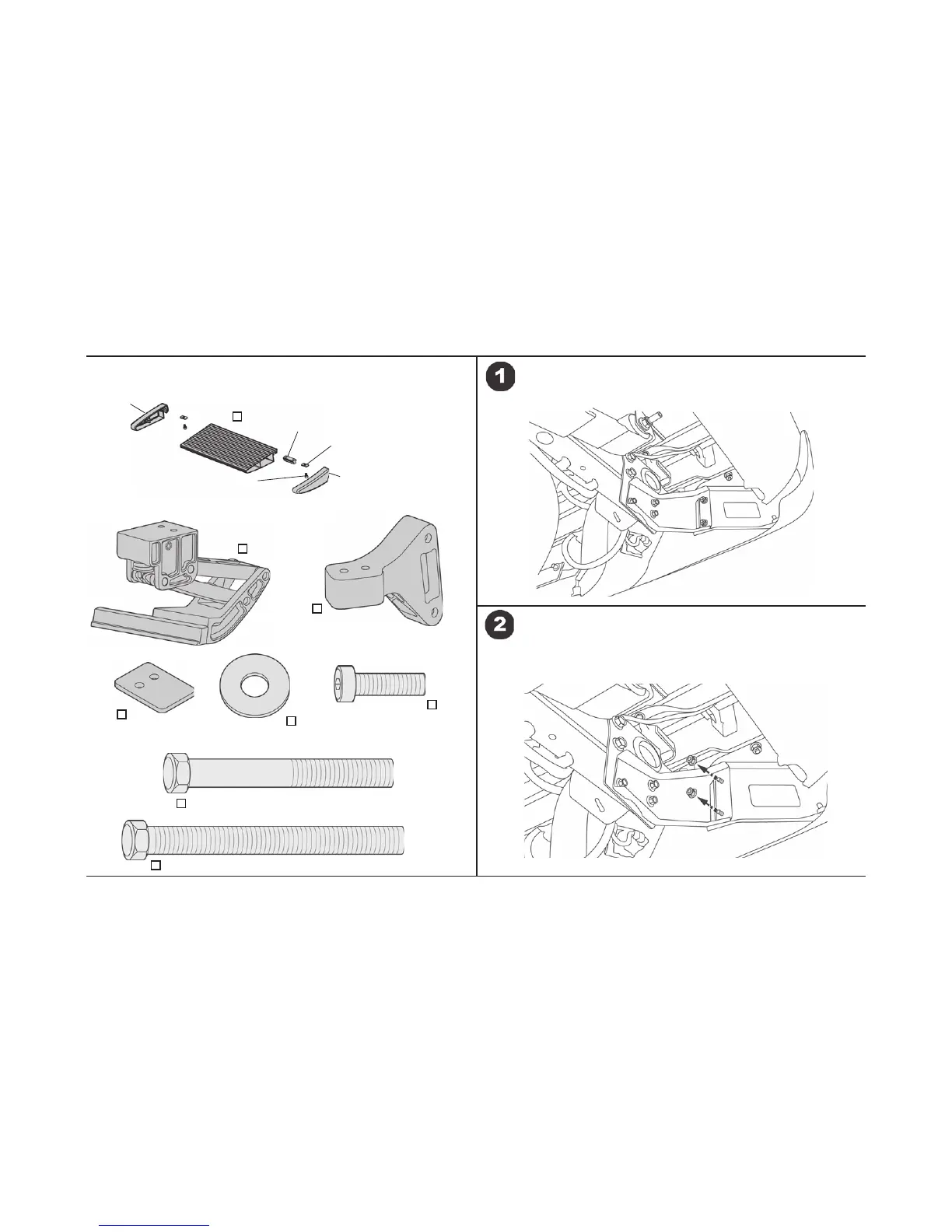 1

2