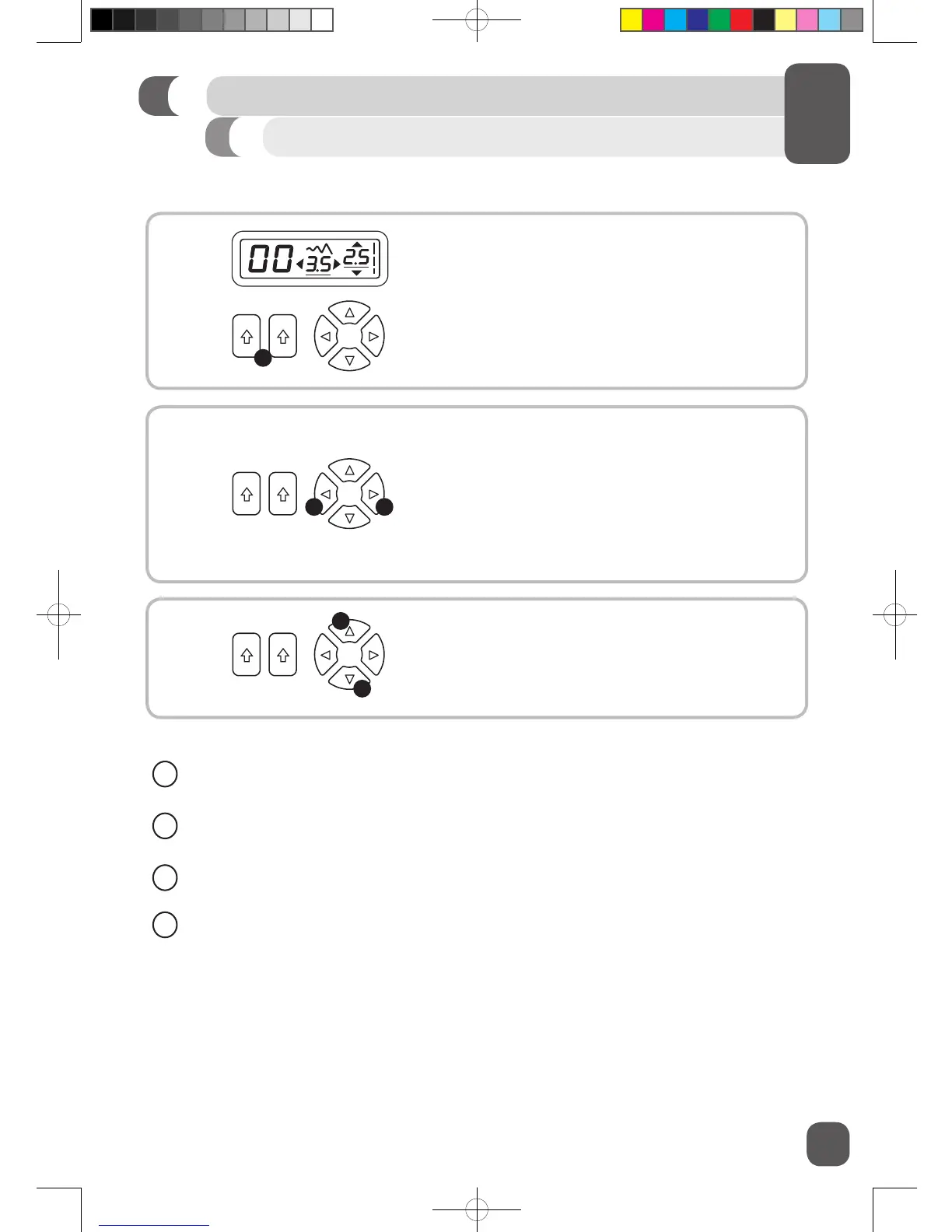 00 3.5 2.5