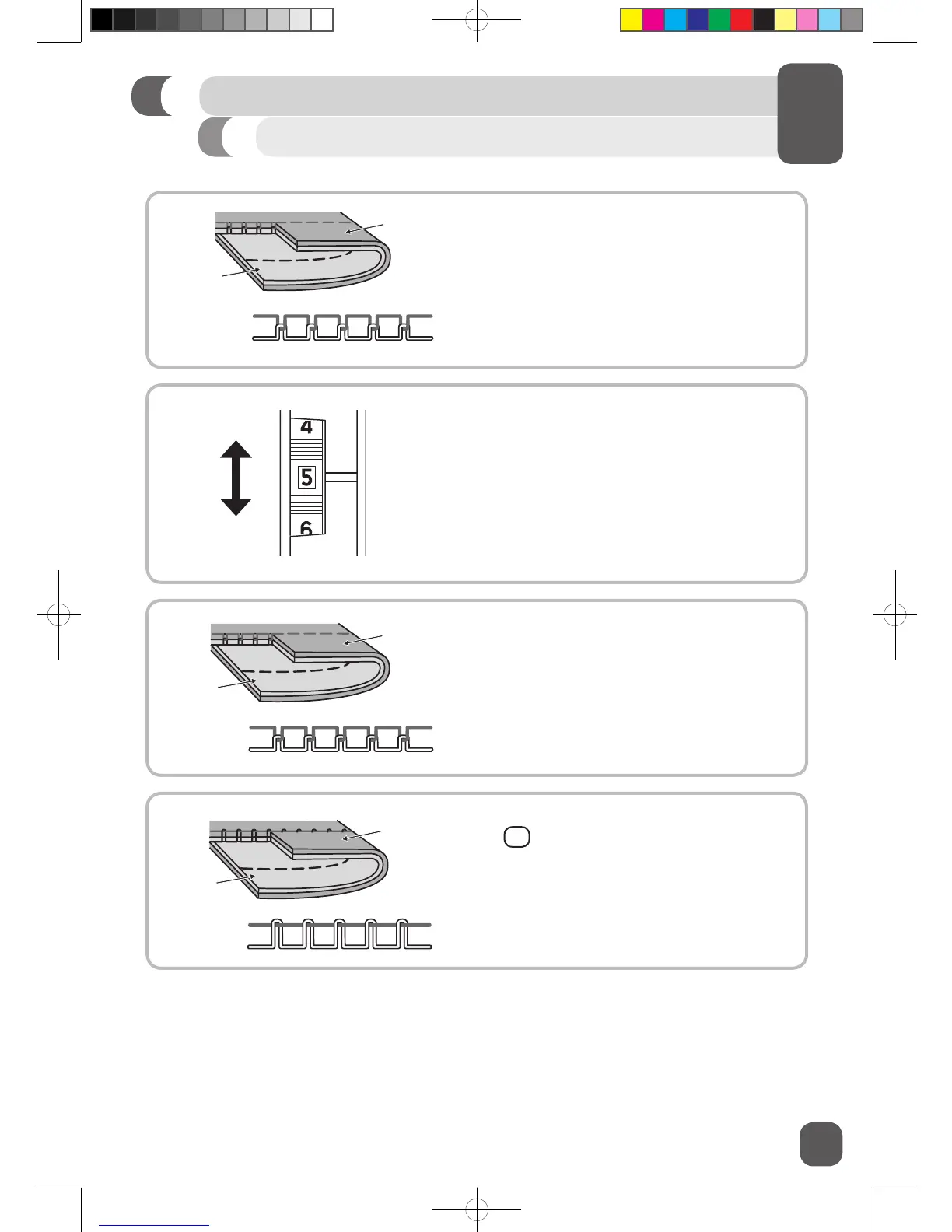 4

5

6