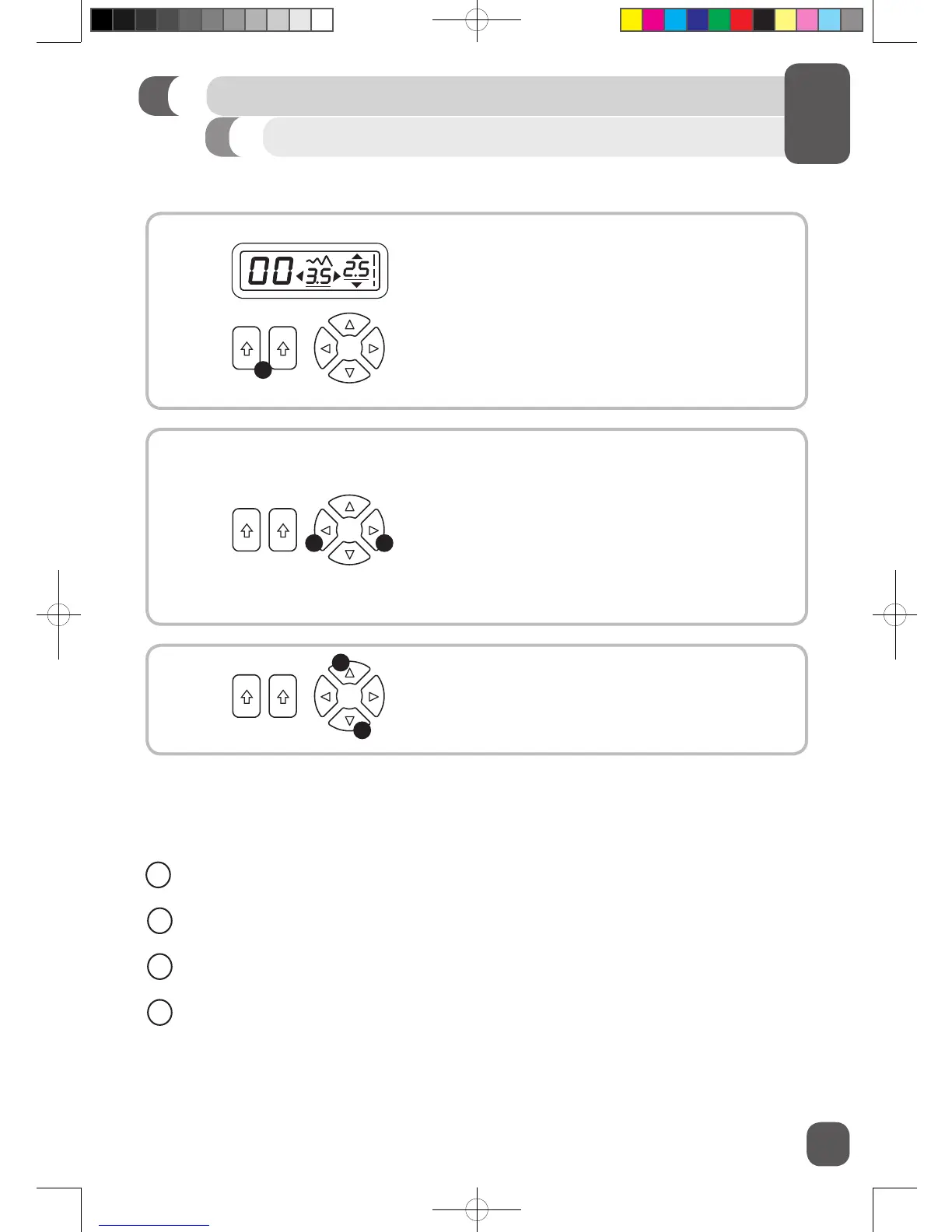 00 3.5 2.5