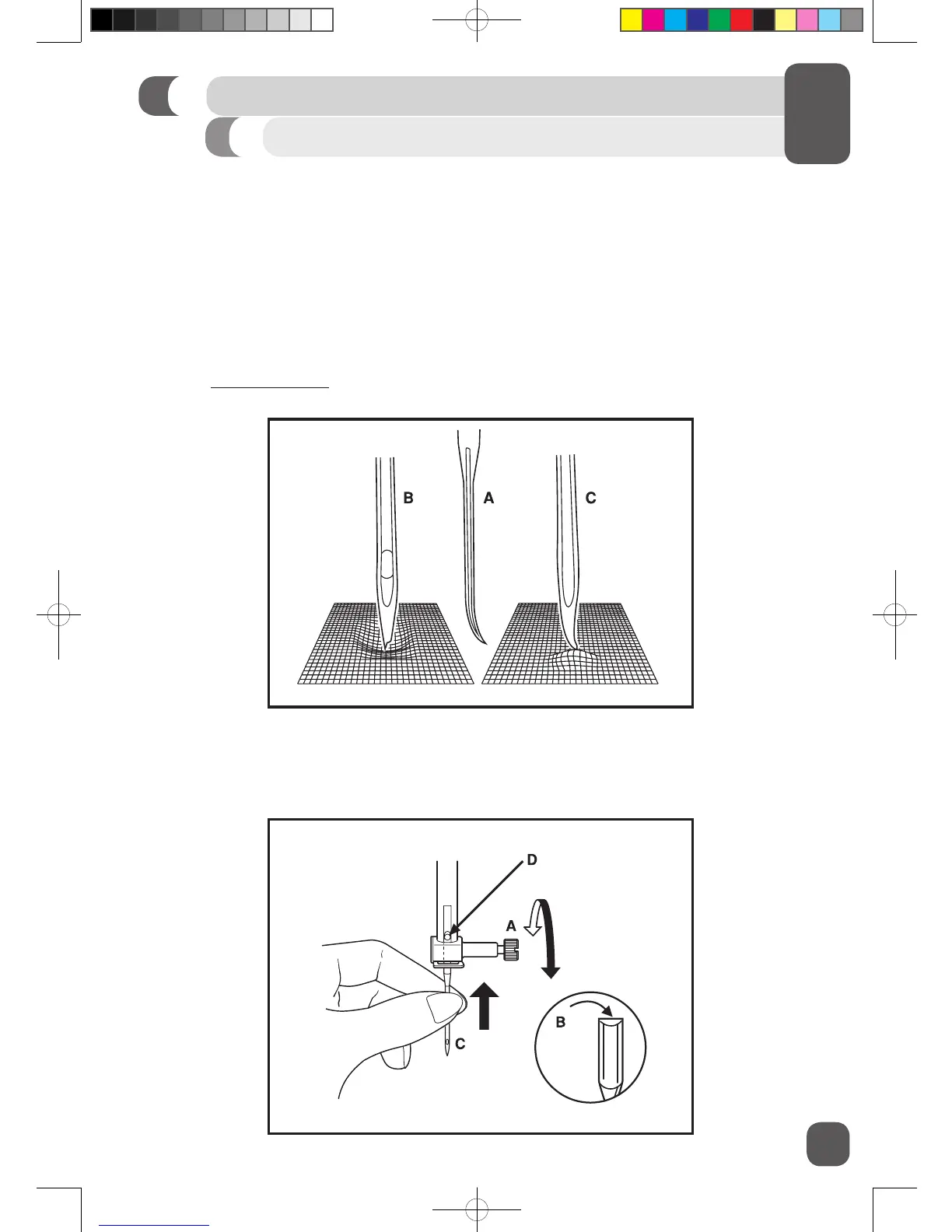 B

A

C

D

A

B

C