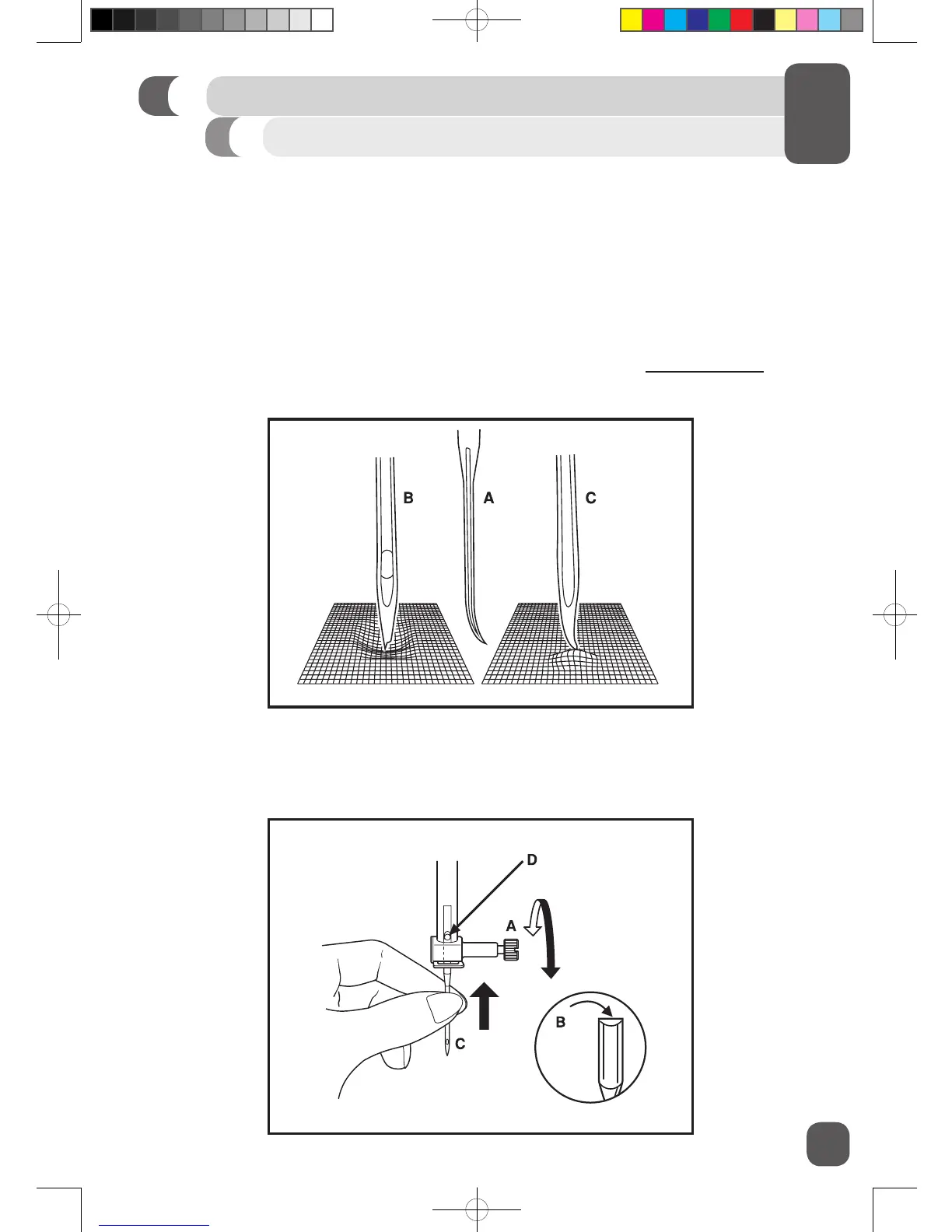 B A C

D
A
B
C