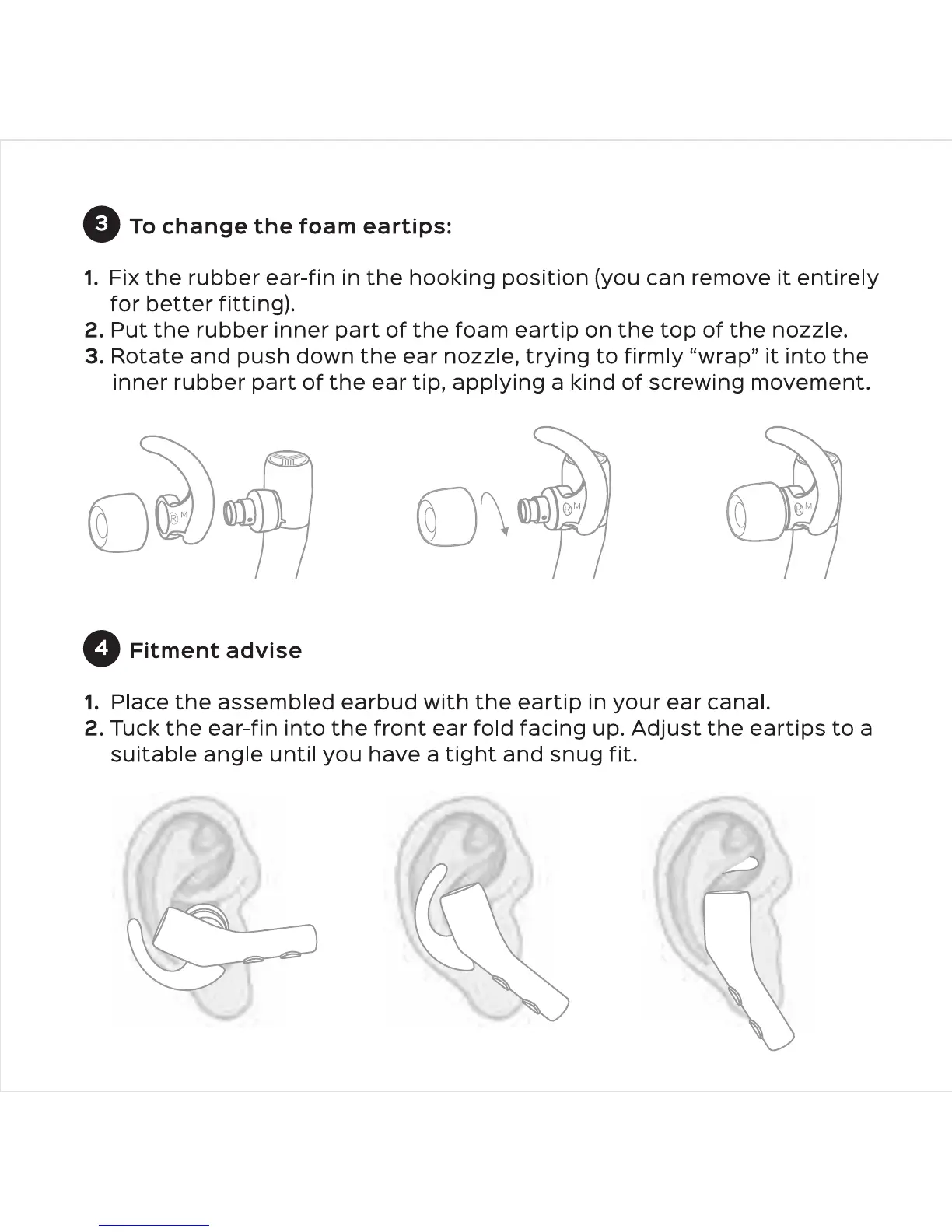 3 To change the foam eartips:

1. Fix the rubber ear-fin in the hooking position (you can remove it entirely for better fitting).
2. Put the rubber inner part of the foam eartip on the top of the nozzle.
3. Rotate and push down the ear nozzle, trying to firmly “wrap” it into the inner rubber part of the ear tip, applying a kind of screwing movement.

R M

R M

R M

4 Fitment advise

1. Place the assembled earbud with the eartip in your ear canal.
2. Tuck the ear-fin into the front ear fold facing up. Adjust the eartips to a suitable angle until you have a tight and snug fit.